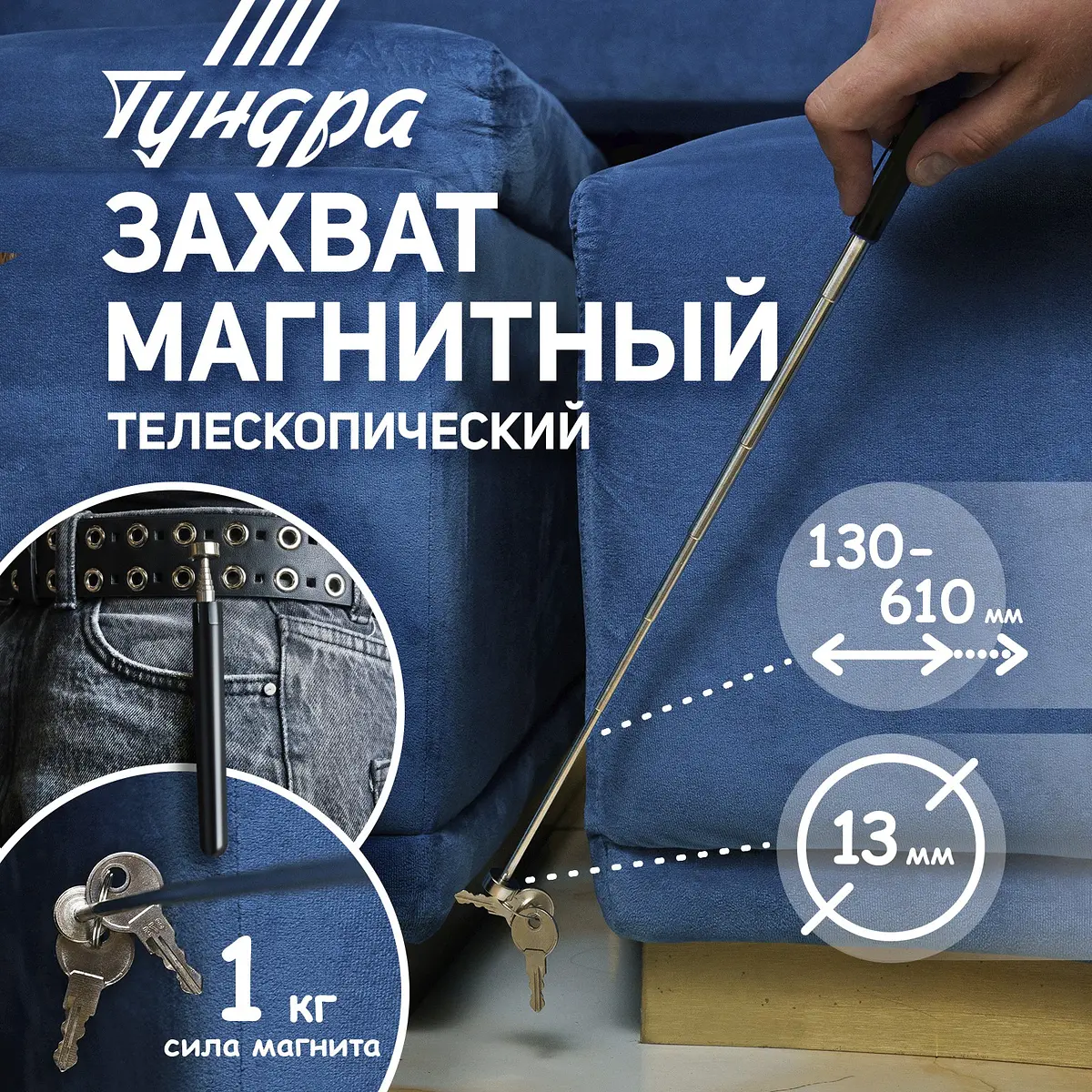 Тундра

ЗАХВАТ МАГНИТНЫЙ

ТЕЛЕСКОПИЧЕСКИЙ

130-610 мм

13 мм

1 кг

сила магнита