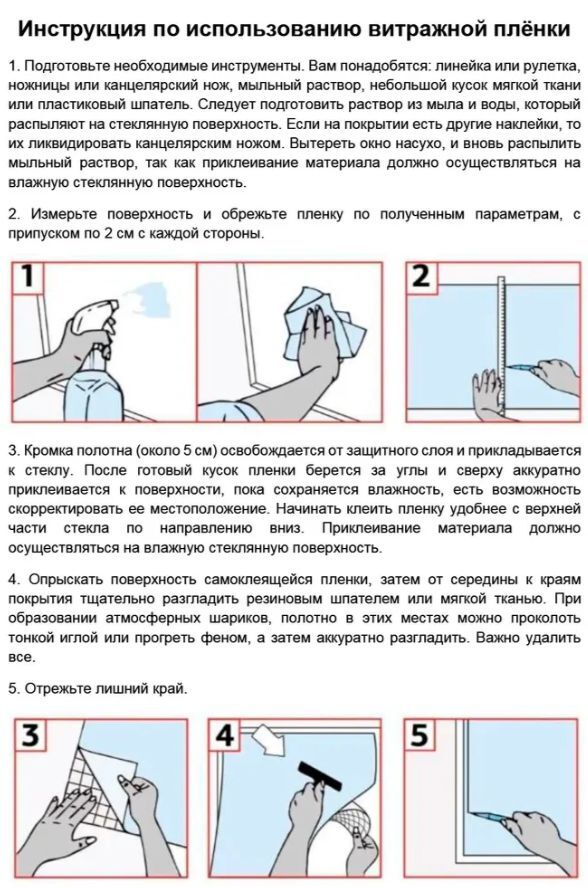 Инструкция по использованию витражной плёнки

1. Подготовьте необходимые инструменты. Вам понадобятся: линейка или рулетка, ножницы или канцелярский нож, мыльный раствор, небольшой кусок мягкой ткани или пластиковый шпатель. Следует подготовить раствор из мыла и воды, который распыляют на стеклянную поверхность. Если на покрытии есть другие наклейки, то их ликвидировать канцелярским ножом. Вытереть окно насухо, и вновь распылить мыльный раствор, так как приклеивание материала должно осуществляться на влажную стеклянную поверхность.

2. Измерьте поверхность и обрежьте пленку по полученным параметрам, с припуском по 2 см с каждой стороны.

1

2

3. Кромка полотна (около 5 см) освобождается от защитного слоя и прикладывается к стеклу. После готовый кусок пленки берется за углы и сверху аккуратно приклеивается к поверхности, пока сохраняется влажность, есть возможность скорректировать ее местоположение. Начинать клеить пленку удобнее с верхней части стекла по направлению вниз. Приклеивание материала должно осуществляться на влажную стеклянную поверхность.

4. Опрыскать поверхность самоклеящейся пленки, затем от середины к краям покрытия тщательно разгладить резиновым шпателем или мягкой тканью. При образовании атмосферных шариков, полотно в этих местах можно проколоть тонкой иглой или прогреть феном, а затем аккуратно разгладить. Важно удалить все.

5. Отрежьте лишний край.

3

4

5