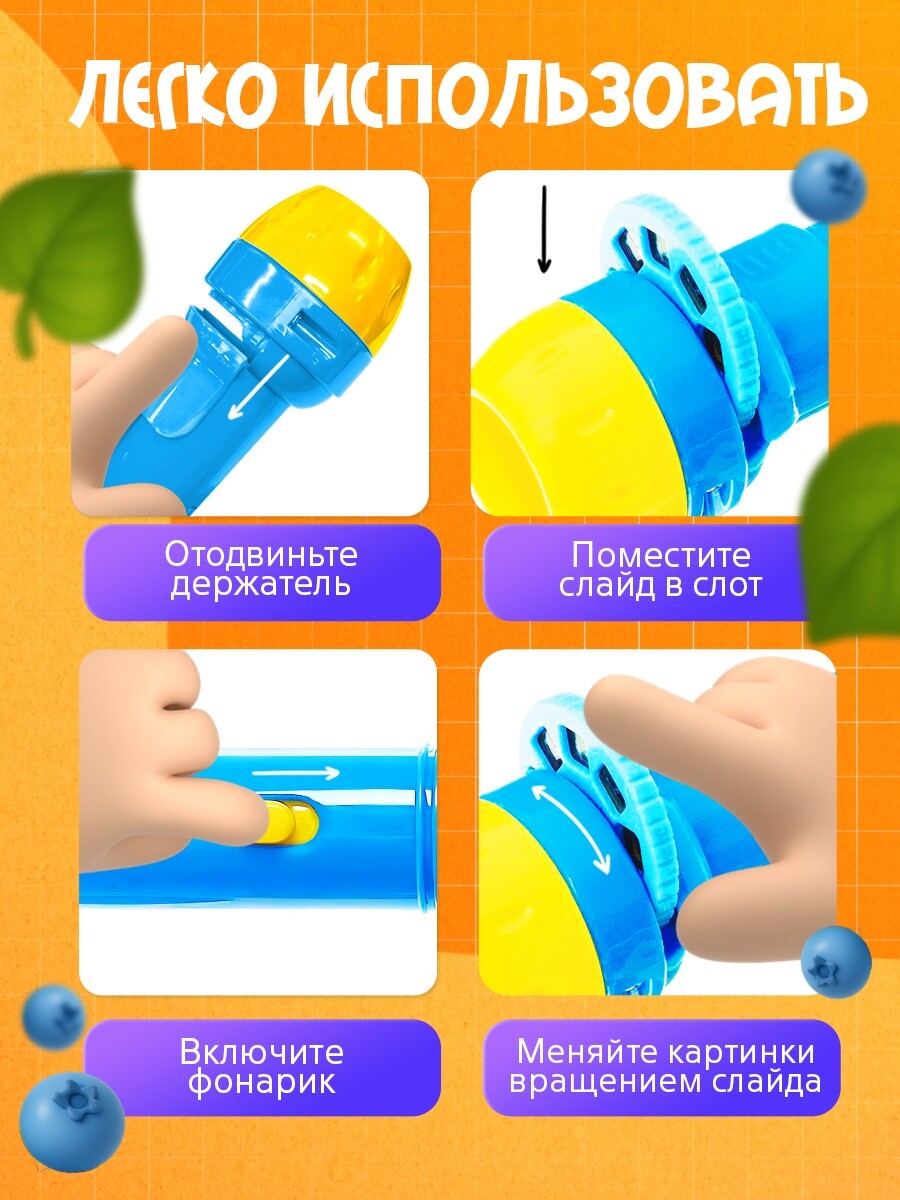 ЛЕГКО ИСПОЛЬЗОВАТЬ

Отодвиньте держатель

Поместите слайд в слот

Включите фонарик

Меняйте картинки вращением слайда