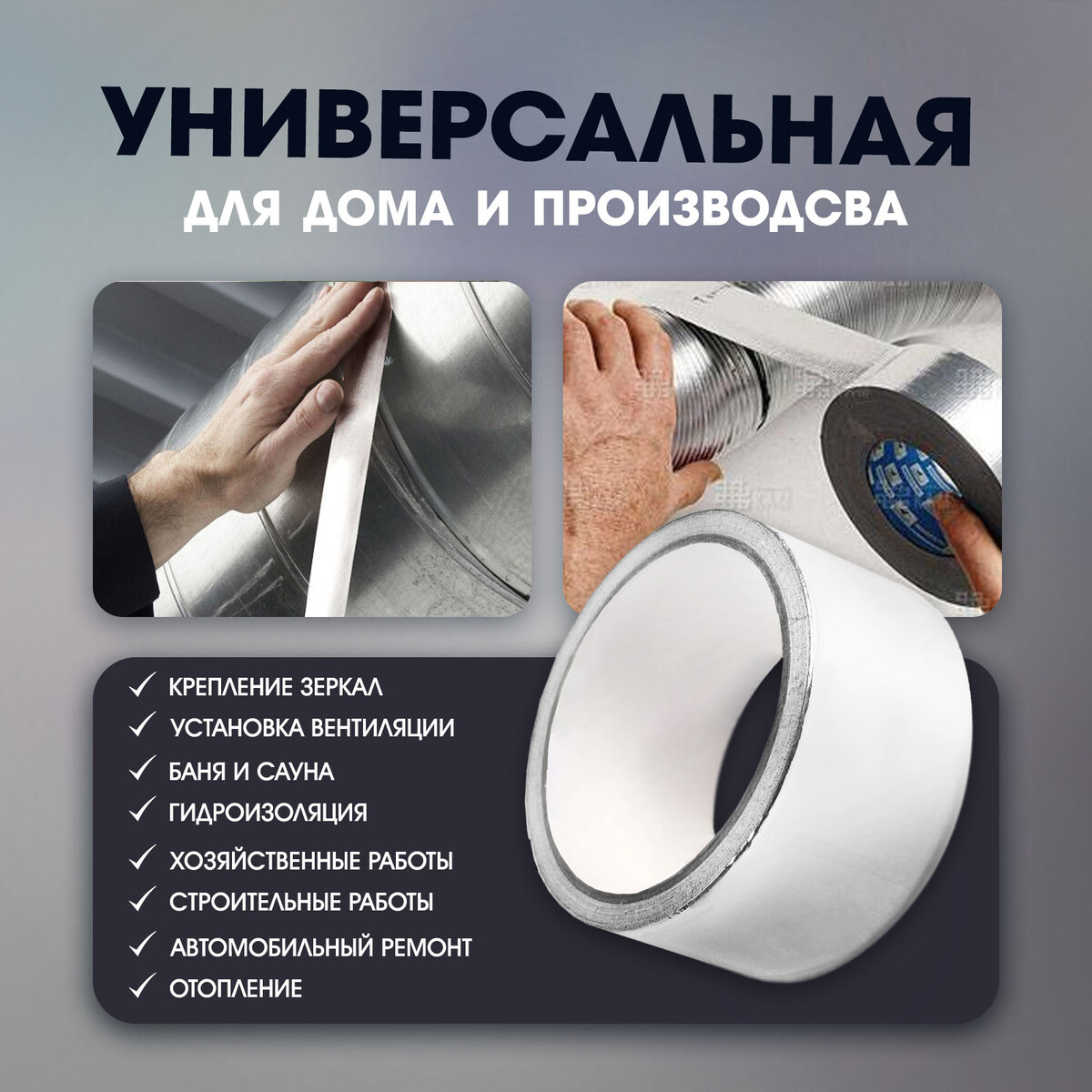 УНИВЕРСАЛЬНАЯ
ДЛЯ ДОМА И ПРОИЗВОДСВА

✓ КРЕПЛЕНИЕ ЗЕРКАЛ
✓ УСТАНОВКА ВЕНТИЛЯЦИИ
✓ БАНЯ И САУНА
✓ ГИДРОИЗОЛЯЦИЯ
✓ ХОЗЯЙСТВЕННЫЕ РАБОТЫ
✓ СТРОИТЕЛЬНЫЕ РАБОТЫ
✓ АВТОМОБИЛЬНЫЙ РЕМОНТ
✓ ОТОПЛЕНИЕ