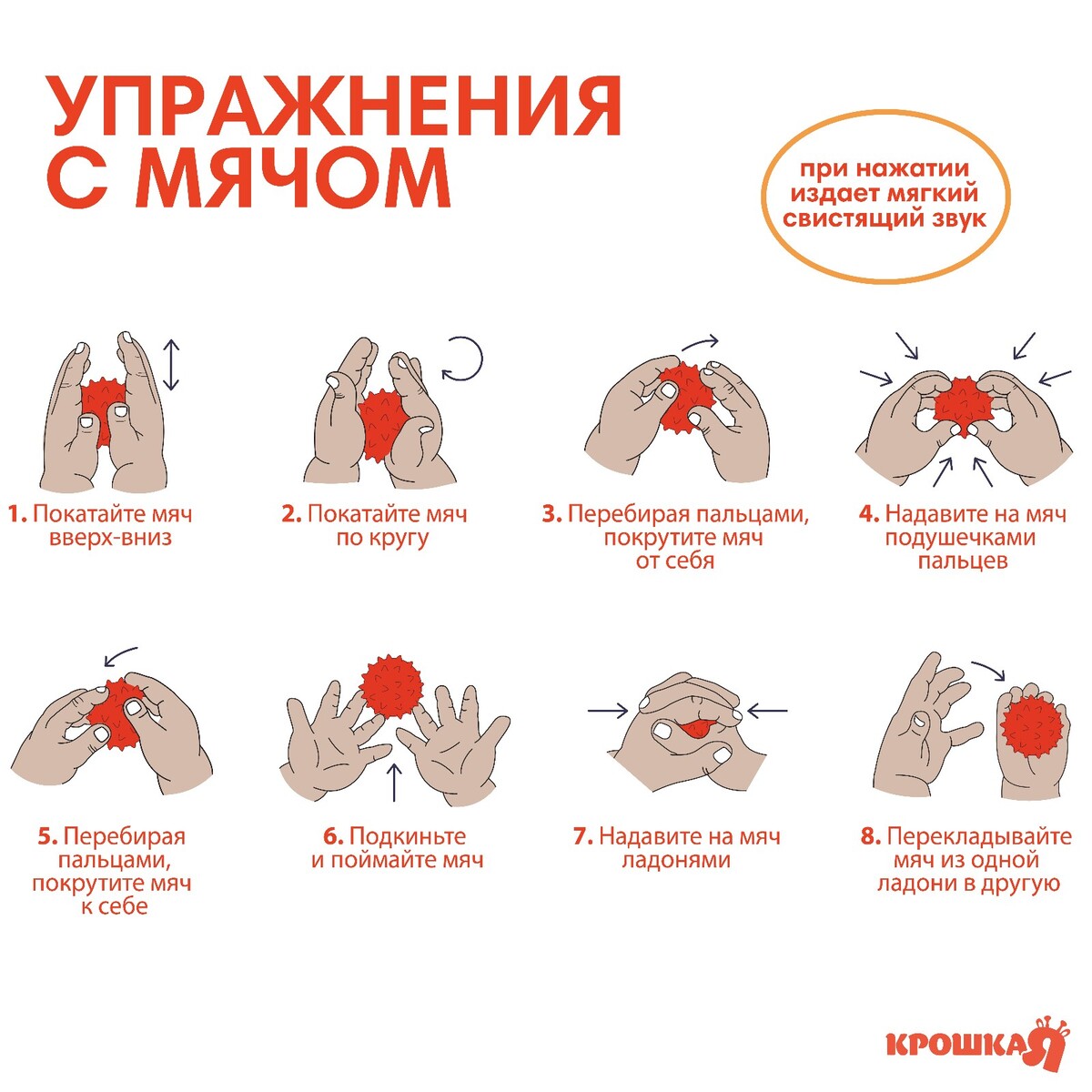 УПРАЖНЕНИЯ С МЯЧОМ

при нажатии издает мягкий свистящий звук

1. Покатайте мяч вверх-вниз

2. Покатайте мяч по кругу

3. Перебирая пальцами, покрутите мяч от себя

4. Надавите на мяч подушечками пальцев

5. Перебирая пальцами, покрутите мяч к себе

6. Подкиньте и поймайте мяч

7. Надавите на мяч ладонями

8. Перекладывайте мяч из одной ладони в другую

КРОШКА Я