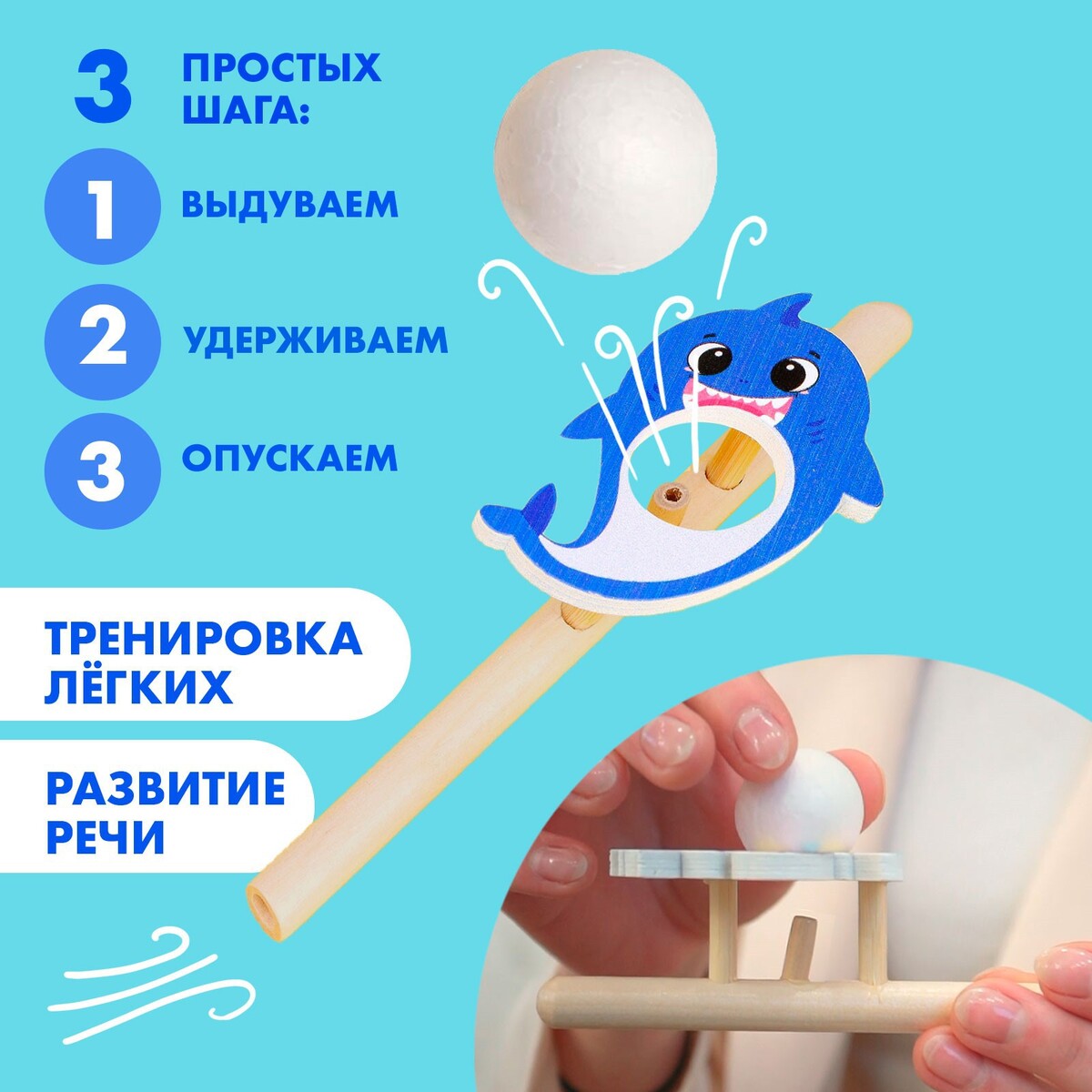 3 ПРОСТЫХ ШАГА:

1 ВЫДУВАЕМ

2 УДЕРЖИВАЕМ

3 ОПУСКАЕМ

ТРЕНИРОВКА ЛЁГКИХ

РАЗВИТИЕ РЕЧИ