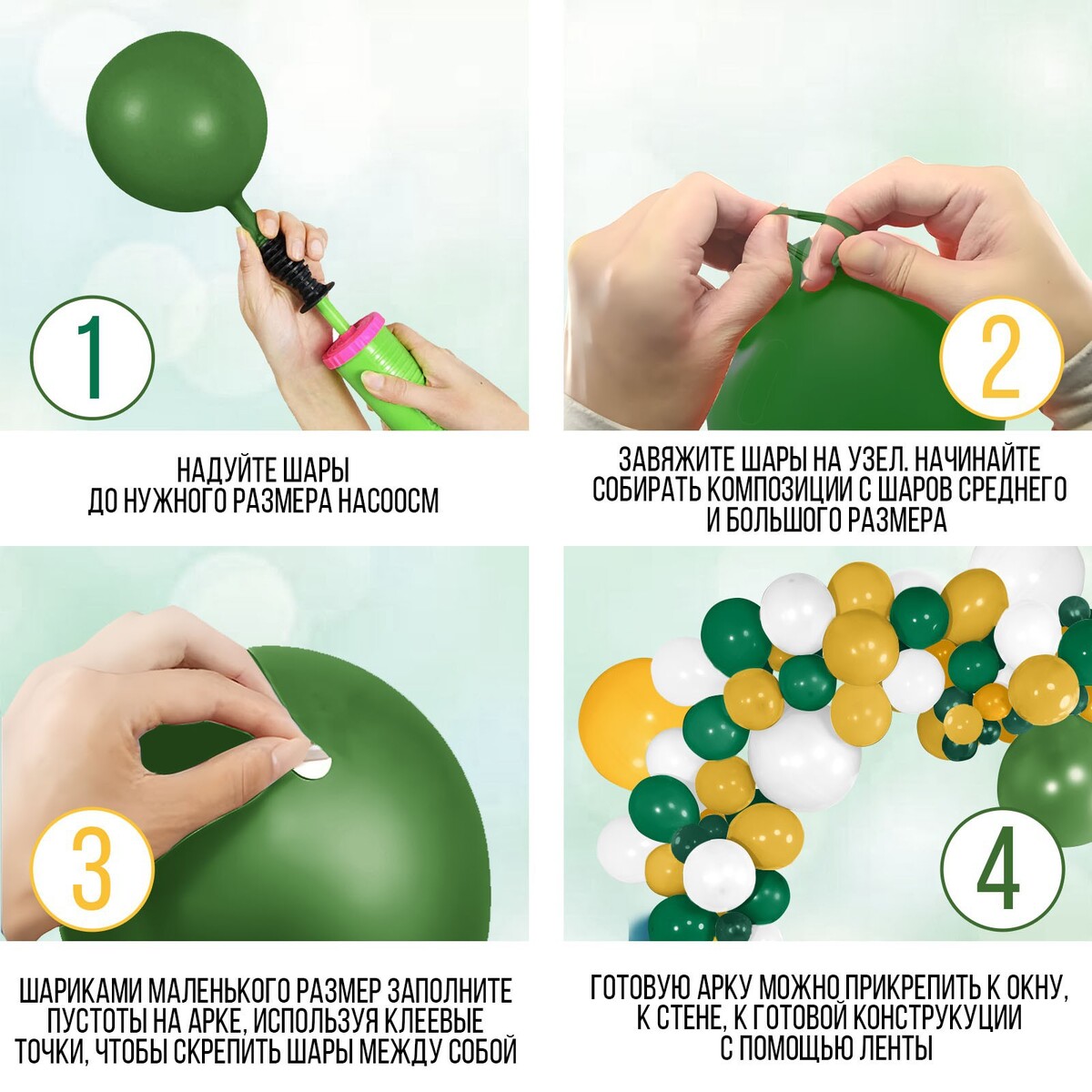 1

НАДУЙТЕ ШАРЫ ДО НУЖНОГО РАЗМЕРА НАСООСМ

2

ЗАВЯЖИТЕ ШАРЫ НА УЗЕЛ. НАЧИНАЙТЕ СОБИРАТЬ КОМПОЗИЦИИ С ШАРОВ СРЕДНЕГО И БОЛЬШОГО РАЗМЕРА

3

ШАРИКАМИ МАЛЕНЬКОГО РАЗМЕР ЗАПОЛНИТЕ ПУСТОТЫ НА АРКЕ, ИСПОЛЬЗУЯ КЛЕЕВЫЕ ТОЧКИ, ЧТОБЫ СКРЕПИТЬ ШАРЫ МЕЖДУ СОБОЙ

4

ГОТОВУЮ АРКУ МОЖНО ПРИКРЕПИТЬ К ОКНУ, К СТЕНЕ, К ГОТОВОЙ КОНСТРУКУЦИИ С ПОМОЩЬЮ ЛЕНТЫ