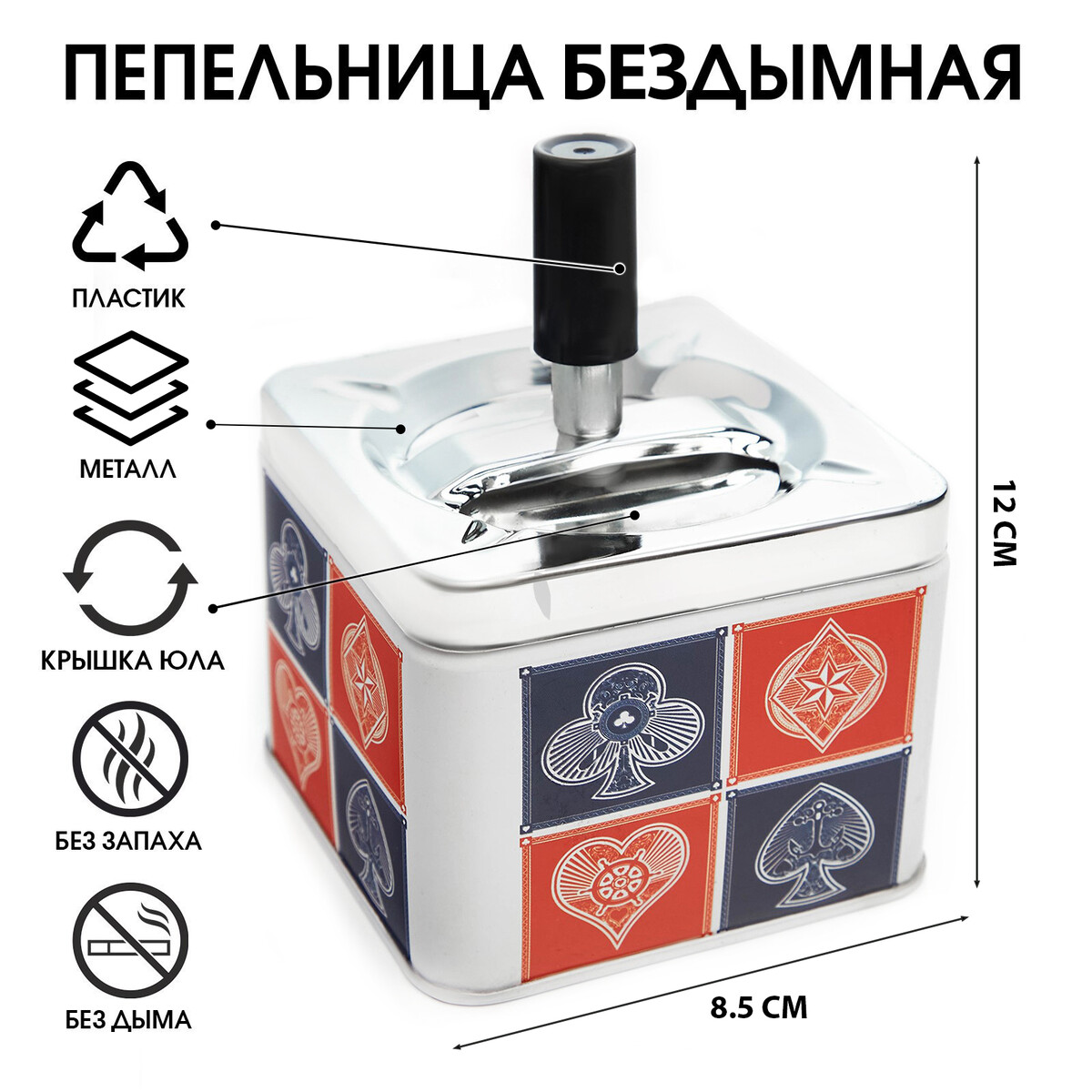 ПЕПЕЛЬНИЦА БЕЗДЫМНАЯ

ПЛАСТИК

МЕТАЛЛ

КРЫШКА ЮЛА

БЕЗ ЗАПАХА

БЕЗ ДЫМА

12 СМ

8.5 СМ