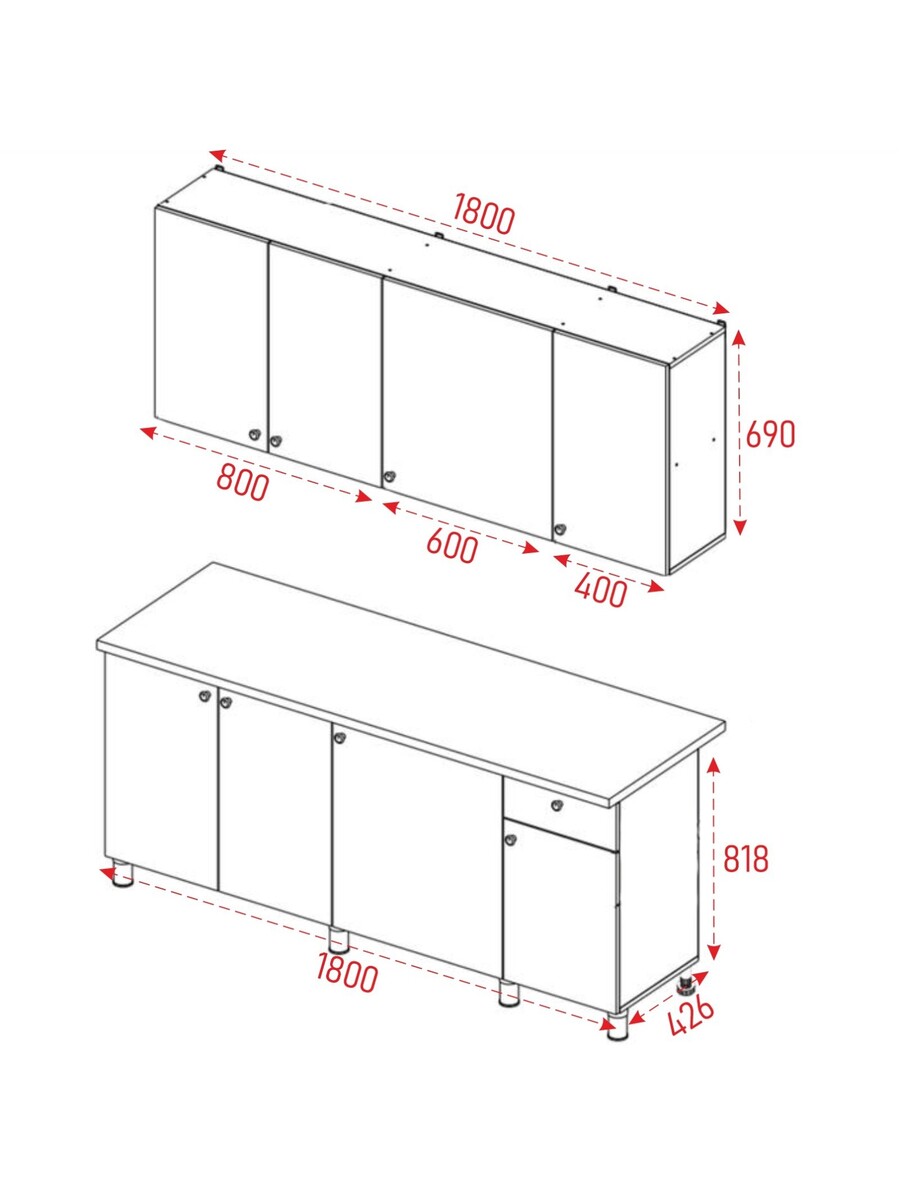 1800
690
800
600
400
818
1800
426