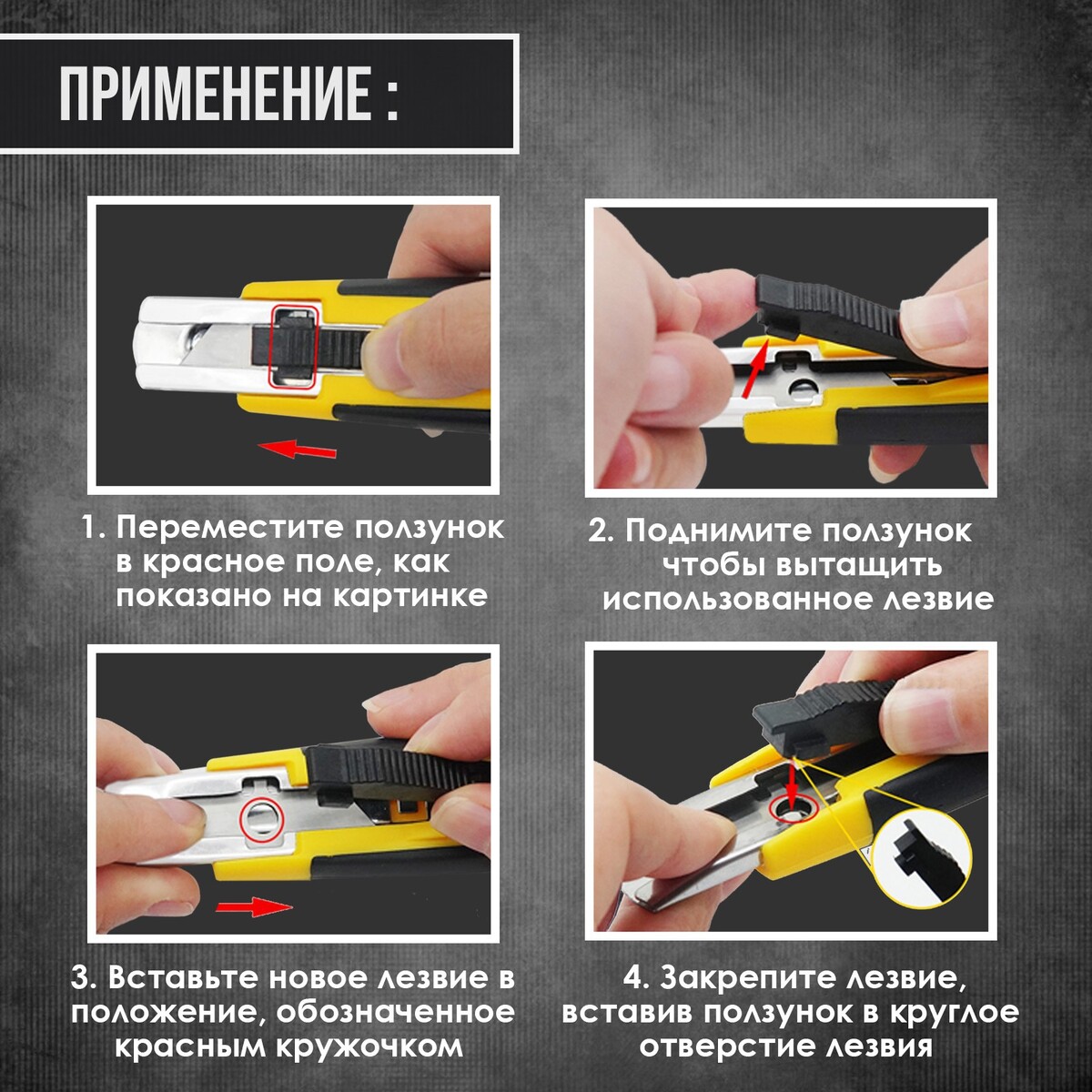 ПРИМЕНЕНИЕ :

1. Переместите ползунок в красное поле, как показано на картинке

2. Поднимите ползунок чтобы вытащить использованное лезвие

3. Вставьте новое лезвие в положение, обозначенное красным кружочком

4. Закрепите лезвие, вставив ползунок в круглое отверстие лезвия