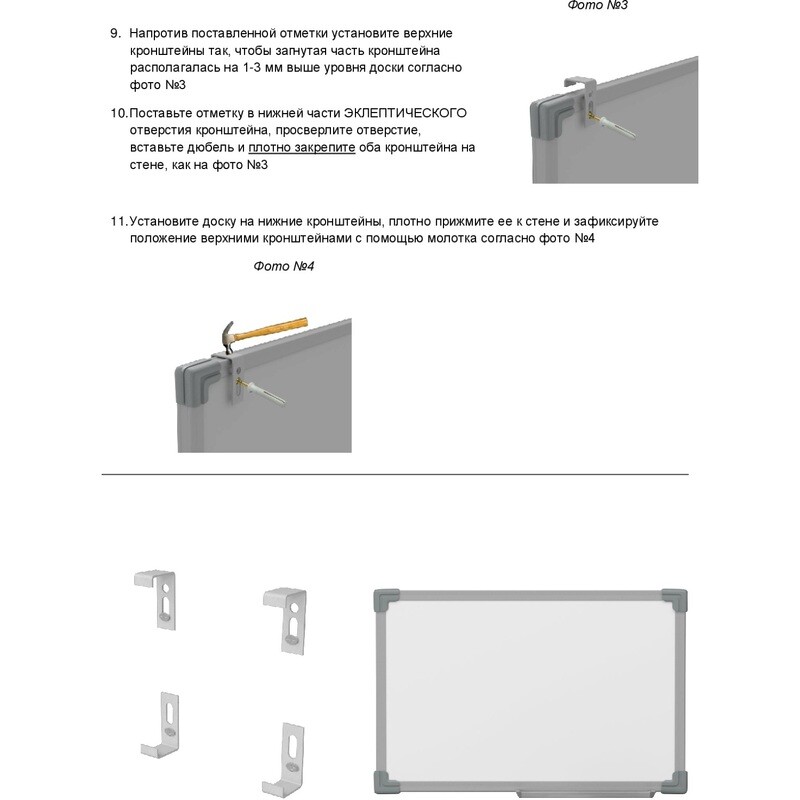 Фото №3

9. Напротив поставленной отметки установите верхние кронштейны так, чтобы загнутая часть кронштейна располагалась на 1-3 мм выше уровня доски согласно фото №3

10. Поставьте отметку в нижней части ЭКЛЕПТИЧЕСКОГО отверстия кронштейна, просверлите отверстие, вставьте дюбель и плотно закрепите оба кронштейна на стене, как на фото №3

11. Установите доску на нижние кронштейны, плотно прижмите ее к стене и зафиксируйте положение верхними кронштейнами с помощью молотка согласно фото №4

Фото №4