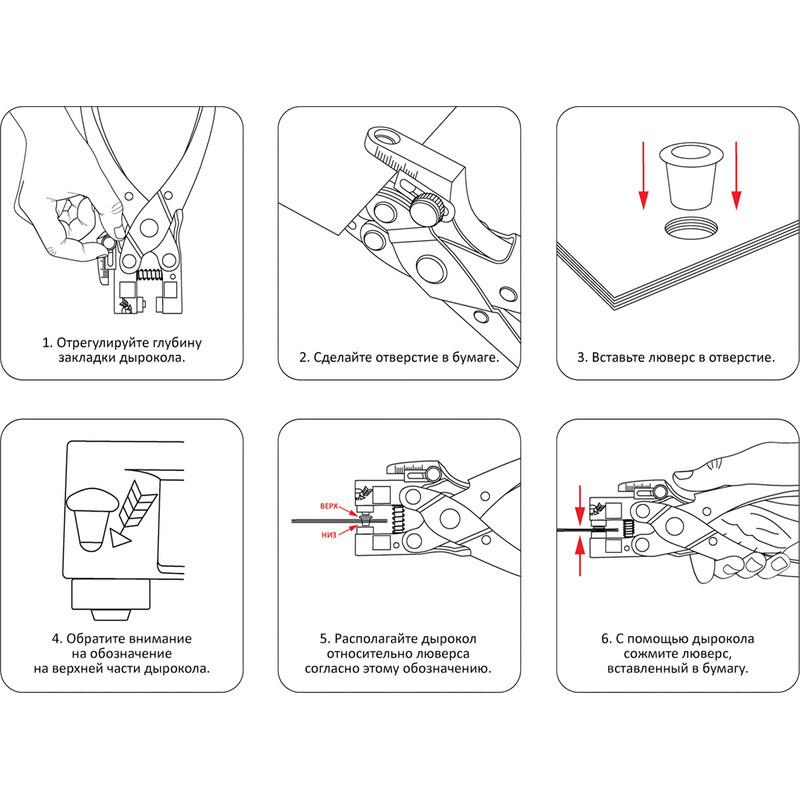 1. Отрегулируйте глубину закладки дырокола.

2. Сделайте отверстие в бумаге.

3. Вставьте люверс в отверстие.

4. Обратите внимание на обозначение на верхней части дырокола.

ВЕРХ
НИЗ

5. Располагайте дырокол относительно люверса согласно этому обозначению.

6. С помощью дырокола сожмите люверс, вставленный в бумагу.