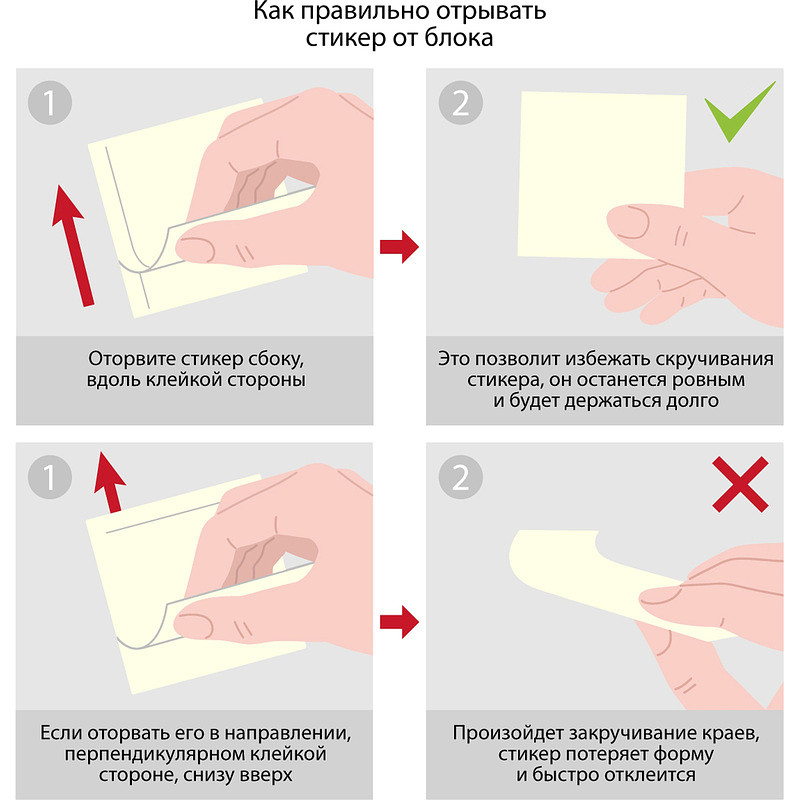 Как правильно отрывать стикер от блока

1

Оторвите стикер сбоку, вдоль клейкой стороны

2

Это позволит избежать скручивания стикера, он останется ровным и будет держаться долго

1

Если оторвать его в направлении, перпендикулярном клейкой стороне, снизу вверх

2

Произойдет закручивание краев, стикер потеряет форму и быстро отклеится