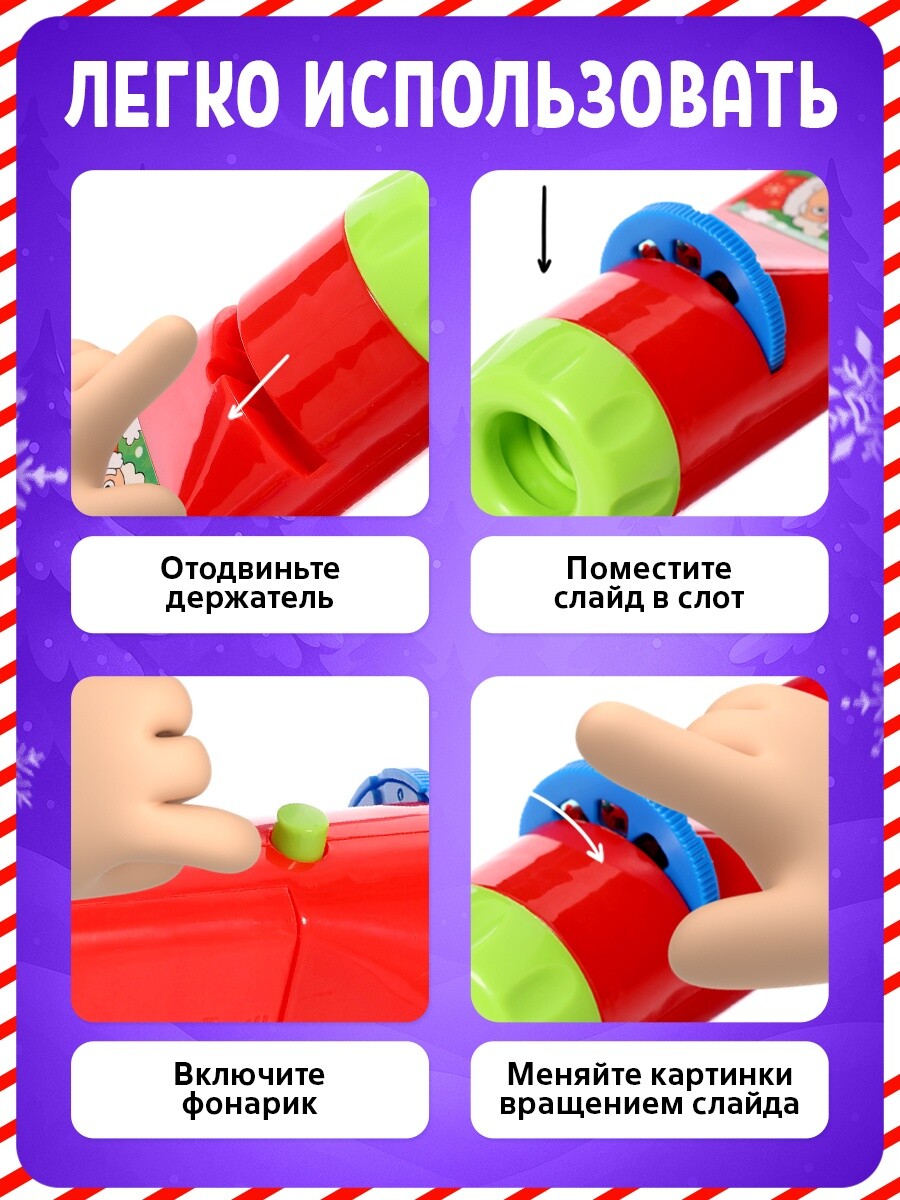 ЛЕГКО ИСПОЛЬЗОВАТЬ

Отодвиньте держатель

Поместите слайд в слот

Включите фонарик

Меняйте картинки вращением слайда