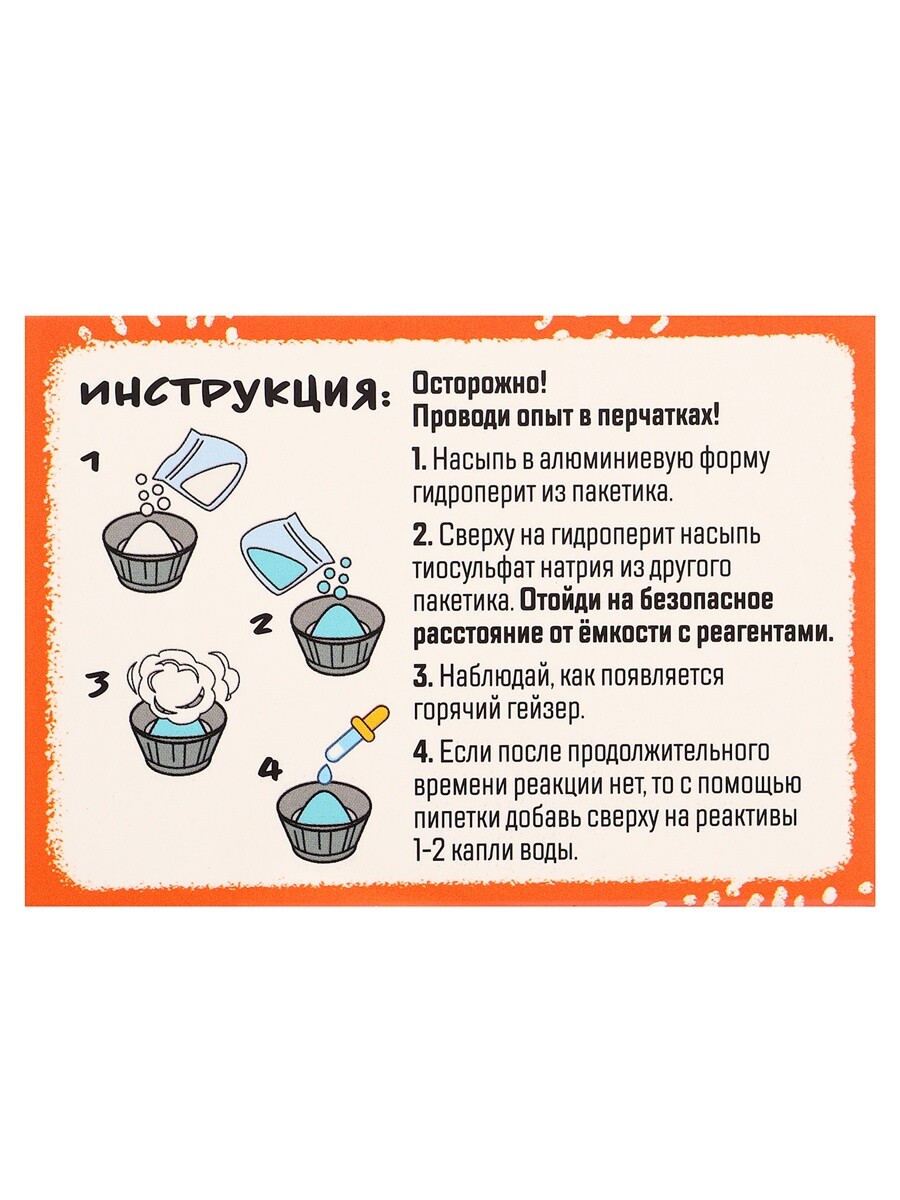 ИНСТРУКЦИЯ:

1

2

3

4

Осторожно!
Проводи опыт в перчатках!

1. Насыпь в алюминиевую форму гидроперит из пакетика.

2. Сверху на гидроперит насыпь тиосульфат натрия из другого пакетика. Отойди на безопасное расстояние от ёмкости с реагентами.

3. Наблюдай, как появляется горячий гейзер.

4. Если после продолжительного времени реакции нет, то с помощью пипетки добавь сверху на реактивы 1-2 капли воды.