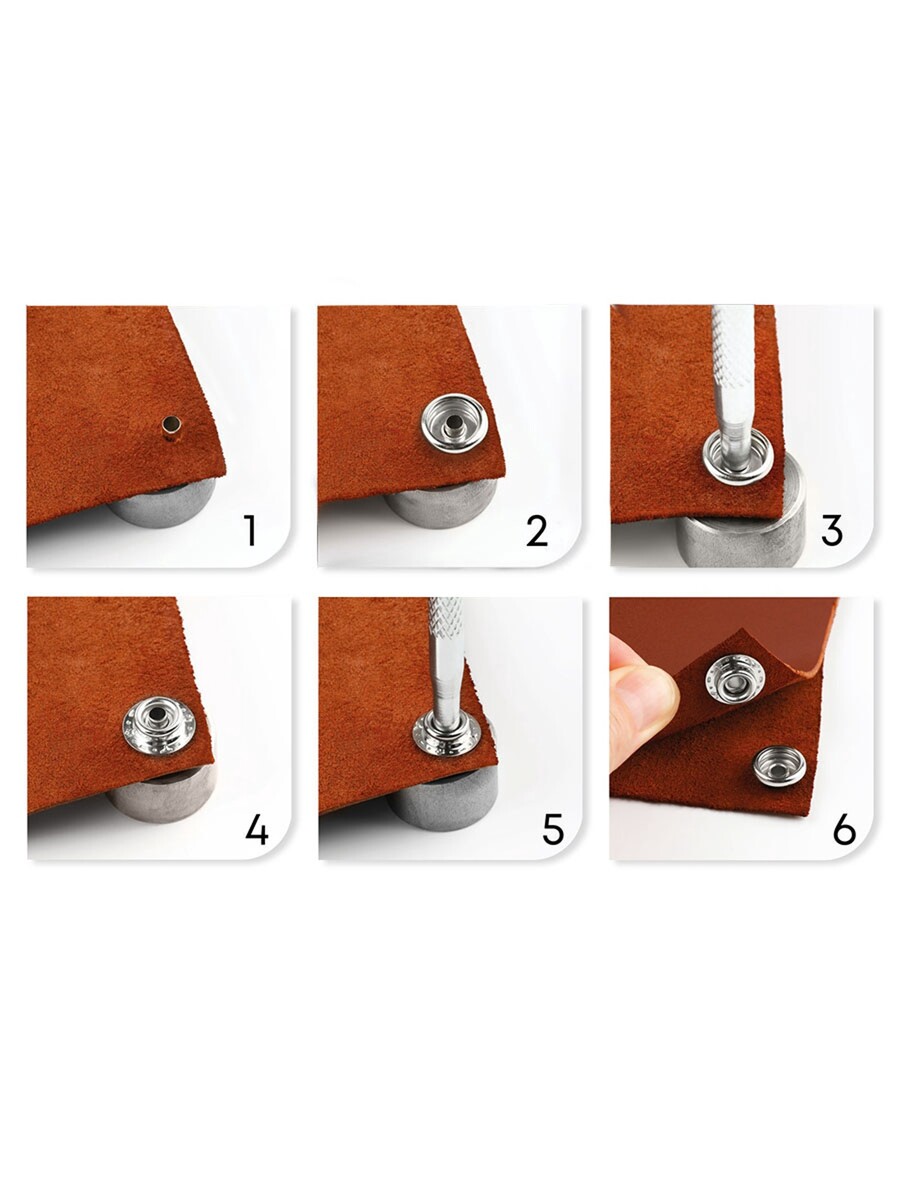 1

2

3

4

5

6