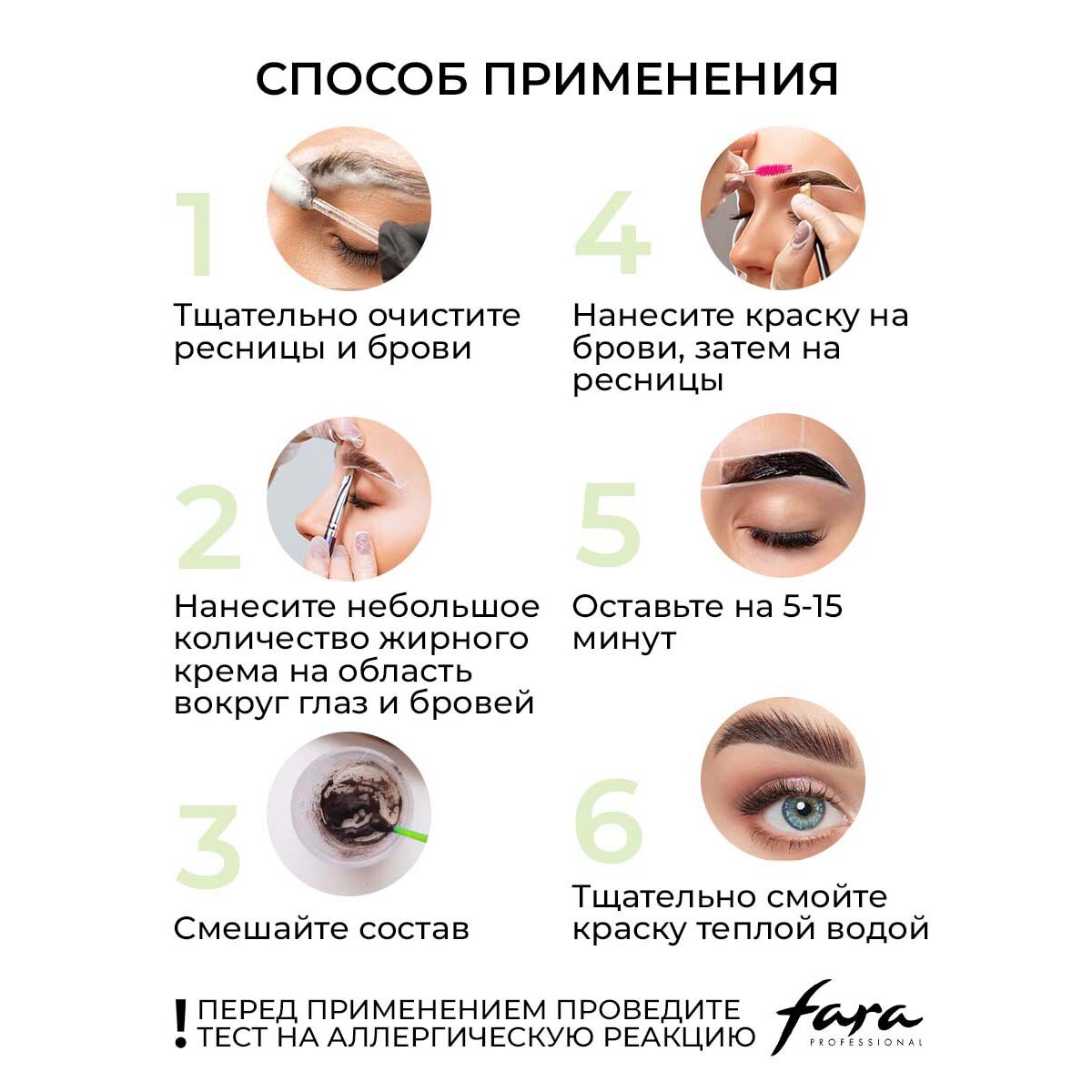 СПОСОБ ПРИМЕНЕНИЯ

1

Тщательно очистите ресницы и брови

2

Нанесите небольшое количество жирного крема на область вокруг глаз и бровей

3

Смешайте состав

4

Нанесите краску на брови, затем на ресницы

5

Оставьте на 5-15 минут

6

Тщательно смойте краску теплой водой

! ПЕРЕД ПРИМЕНЕНИЕМ ПРОВЕДИТЕ ТЕСТ НА АЛЛЕРГИЧЕСКУЮ РЕАКЦИЮ

fara PROFESSIONAL