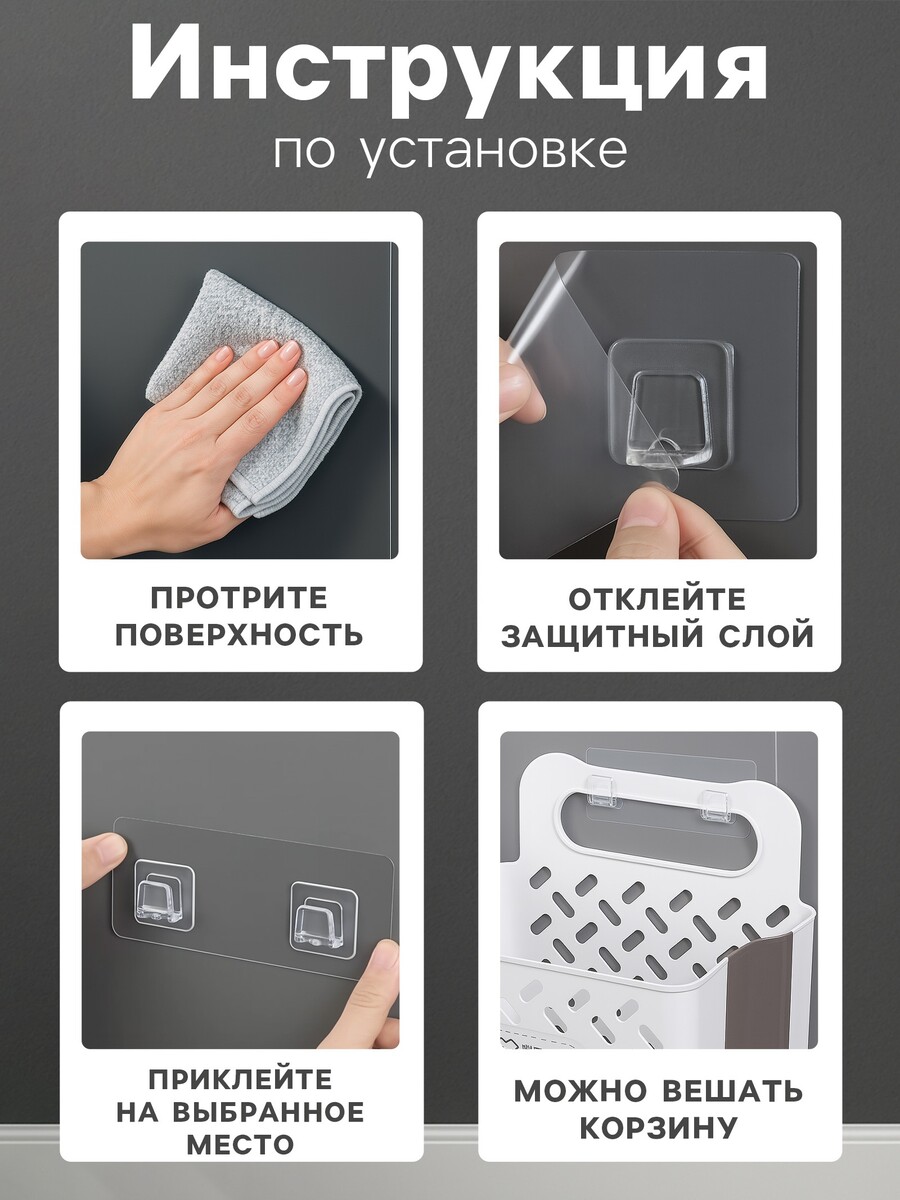 Инструкция
по установке

ПРОТРИТЕ ПОВЕРХНОСТЬ

ОТКЛЕЙТЕ ЗАЩИТНЫЙ СЛОЙ

ПРИКЛЕЙТЕ НА ВЫБРАННОЕ МЕСТО

МОЖНО ВЕШАТЬ КОРЗИНУ