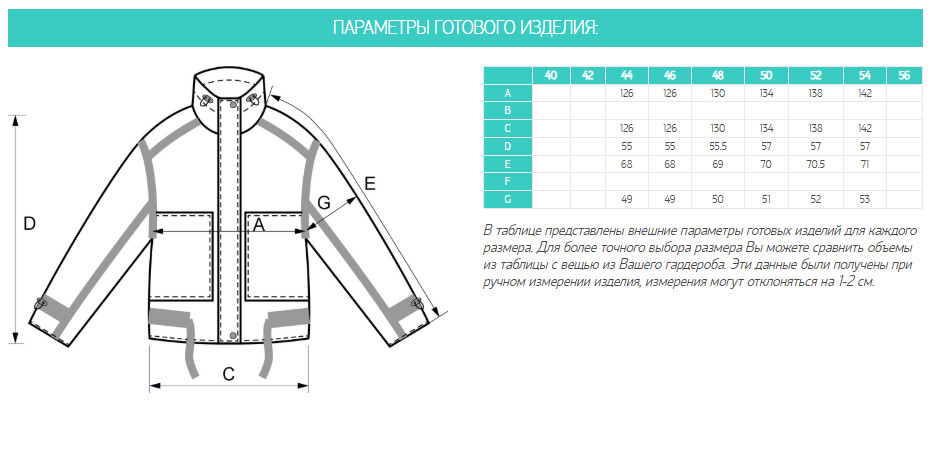 ПАРАМЕТРЫ ГОТОВОГО ИЗДЕЛИЯ:

D

A

G

E

C

|   | 40 | 42 | 44 | 46 | 48 | 50 | 52 | 54 | 56 |
|---|---|---|---|---|---|---|---|---|---|
| A |  |  | 126 | 126 | 130 | 134 | 138 | 142 |  |
| B |  |  |  |  |  |  |  |  |  |
| C |  |  | 126 | 126 | 130 | 134 | 138 | 142 |  |
| D |  |  | 55 | 55 | 55.5 | 57 | 57 | 57 |  |
| E |  |  | 68 | 68 | 69 | 70 | 70.5 | 71 |  |
| F |  |  |  |  |  |  |  |  |  |
| G |  |  | 49 | 49 | 50 | 51 | 52 | 53 |  |

В таблице представлены внешние параметры готовых изделий для каждого размера. Для более точного выбора размера Вы можете сравнить объемы из таблицы с вещью из Вашего гардероба. Эти данные были получены при ручном измерении изделия, измерения могут отклоняться на 1-2 см.