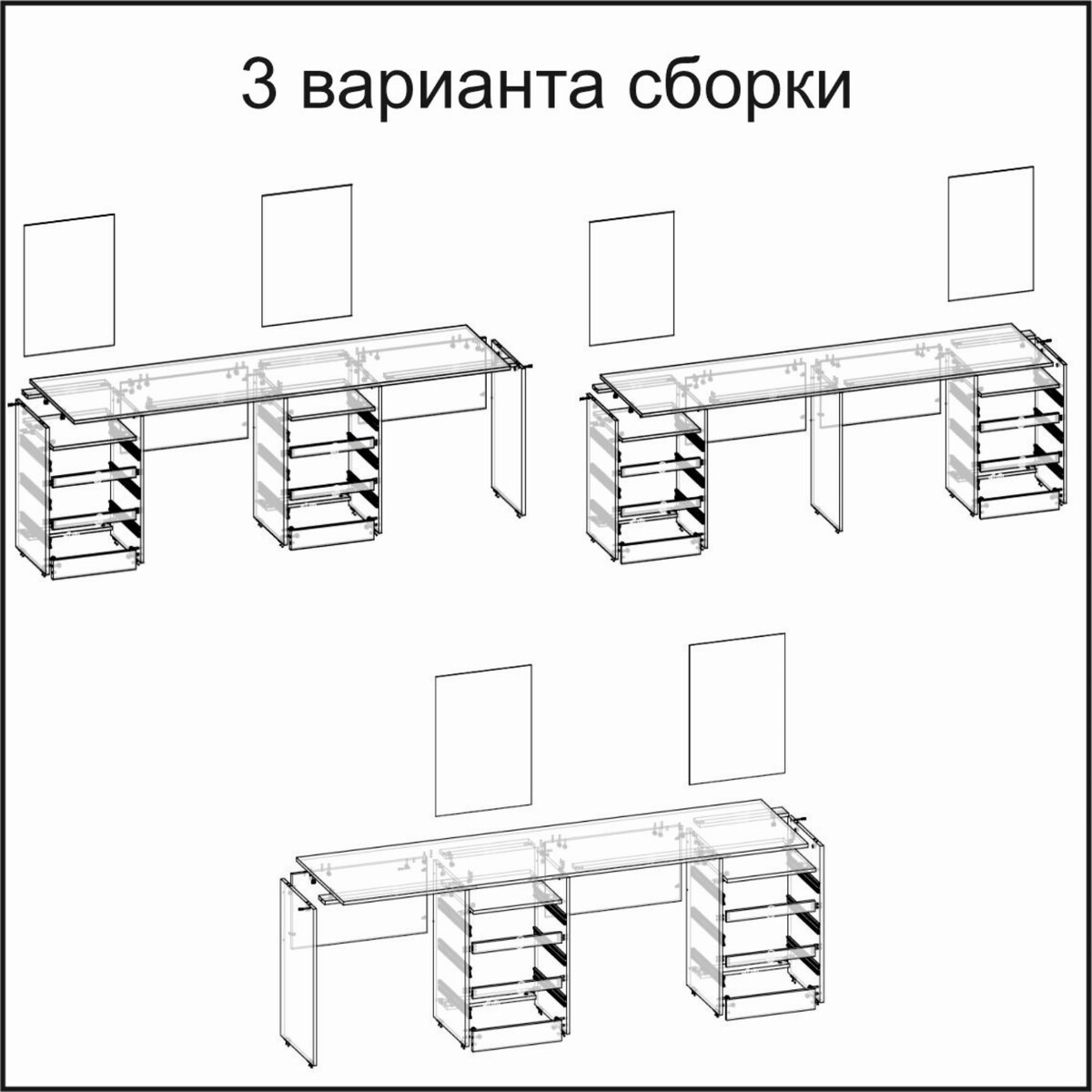 3 варианта сборки