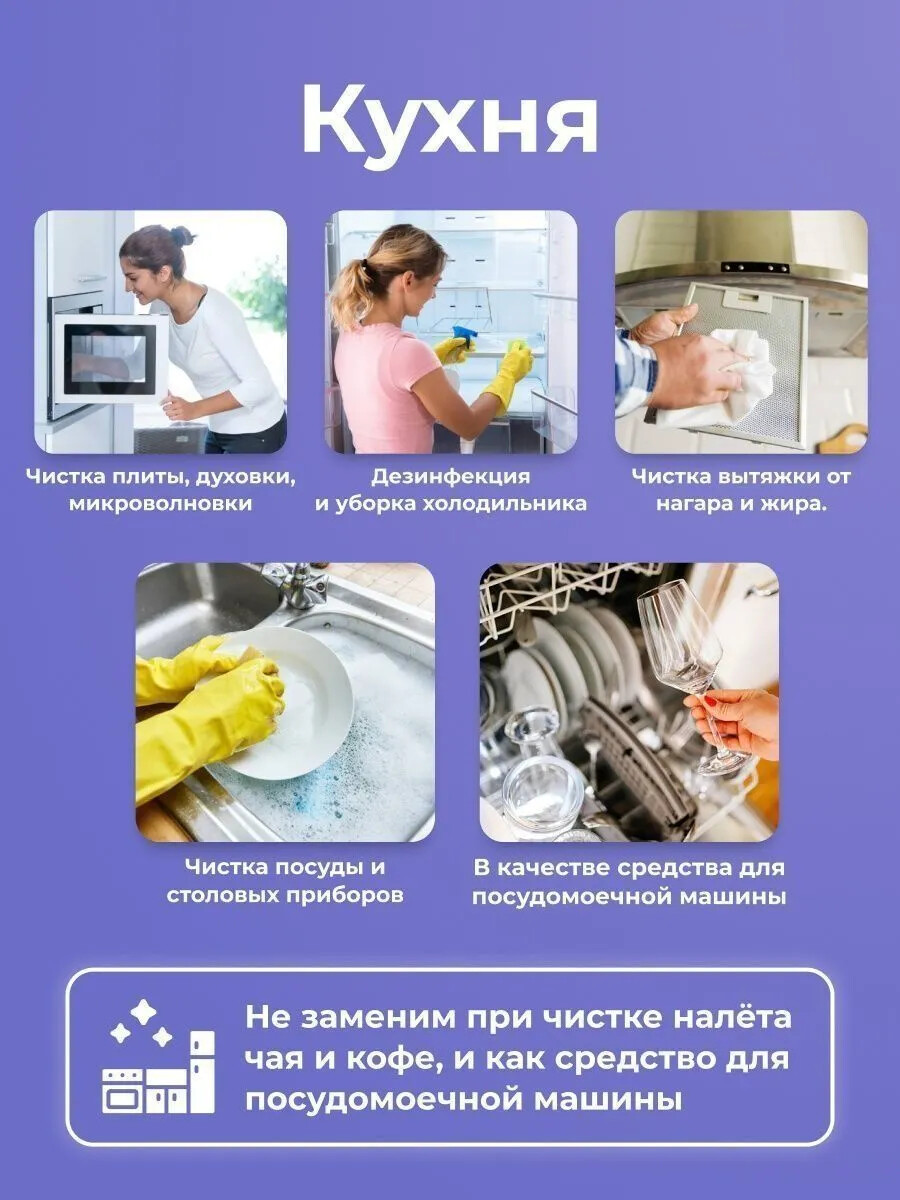 Кухня

Чистка плиты, духовки, микроволновки

Дезинфекция и уборка холодильника

Чистка вытяжки от нагара и жира.

Чистка посуды и столовых приборов

В качестве средства для посудомоечной машины

Не заменим при чистке налёта чая и кофе, и как средство для посудомоечной машины