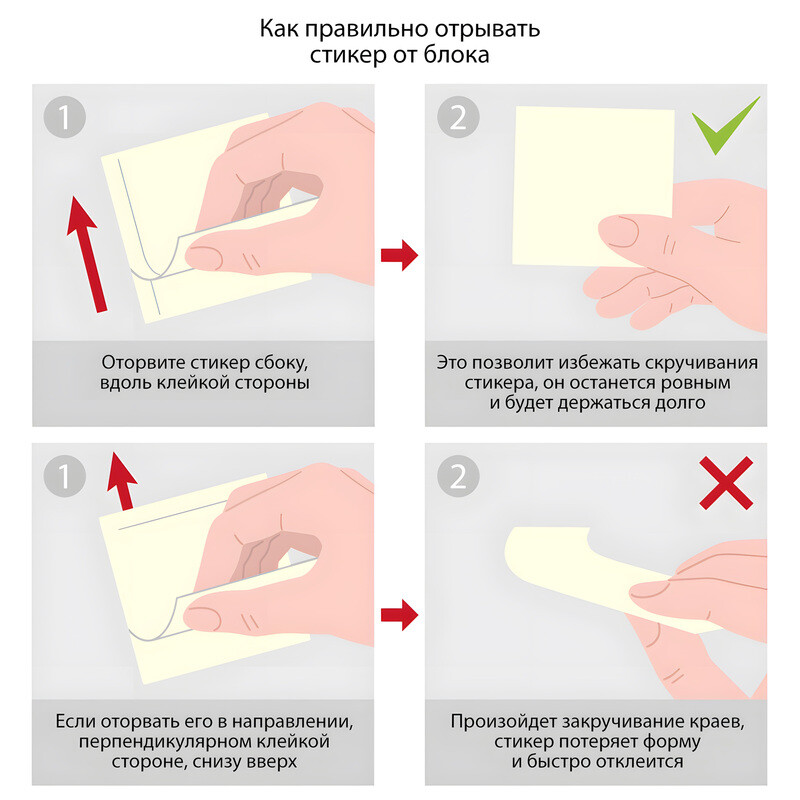 Как правильно отрывать стикер от блока

1

Оторвите стикер сбоку, вдоль клейкой стороны

2

Это позволит избежать скручивания стикера, он останется ровным и будет держаться долго

1

Если оторвать его в направлении, перпендикулярном клейкой стороне, снизу вверх

2

Произойдет закручивание краев, стикер потеряет форму и быстро отклеится