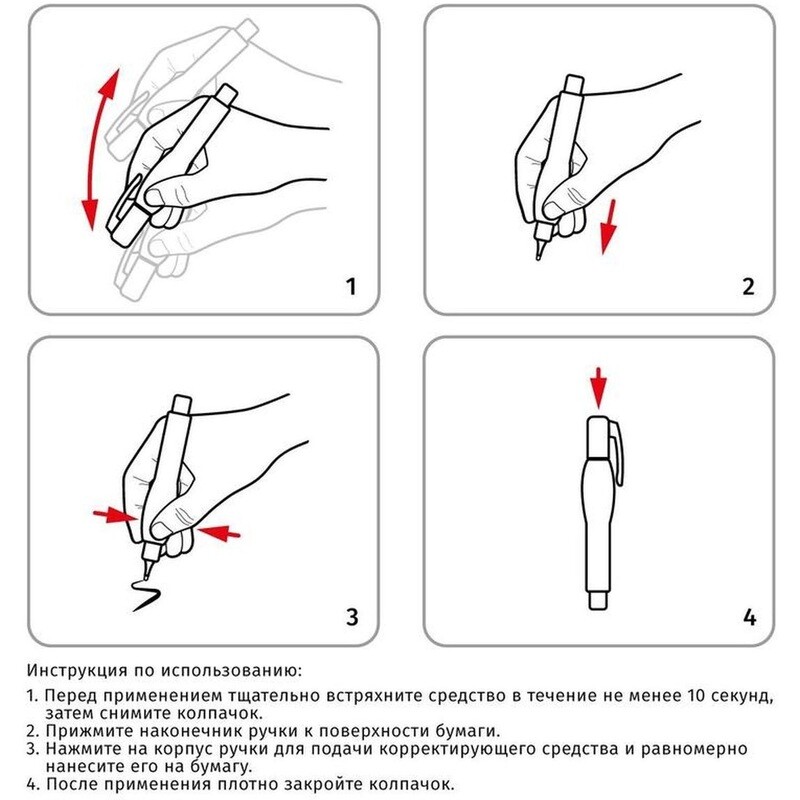 1

2

3

4

Инструкция по использованию:

1. Перед применением тщательно встряхните средство в течение не менее 10 секунд, затем снимите колпачок.
2. Прижмите наконечник ручки к поверхности бумаги.
3. Нажмите на корпус ручки для подачи корректирующего средства и равномерно нанесите его на бумагу.
4. После применения плотно закройте колпачок.