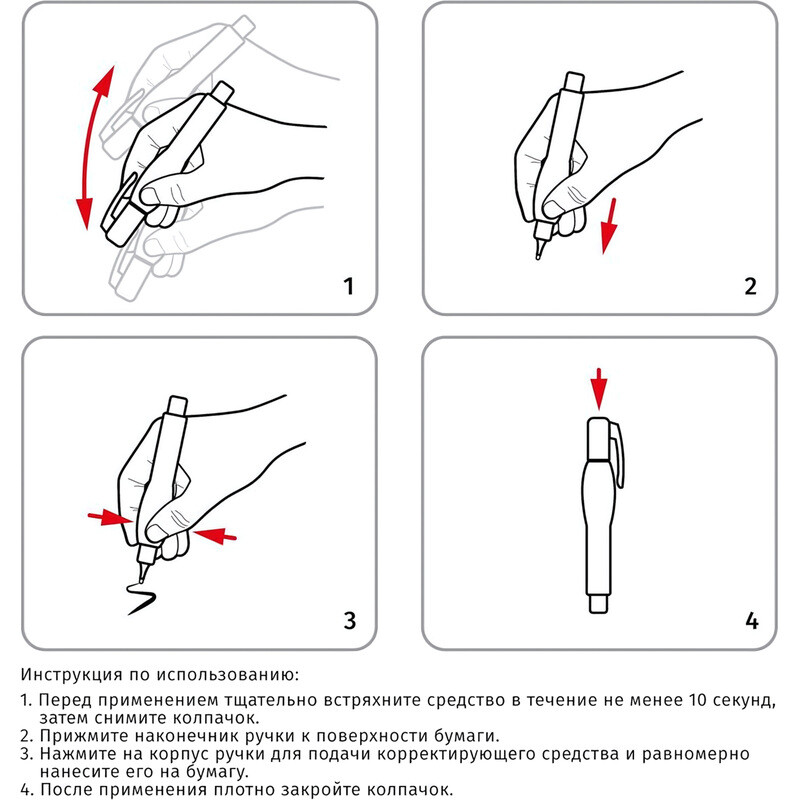 1

2

3

4

Инструкция по использованию:

1. Перед применением тщательно встряхните средство в течение не менее 10 секунд, затем снимите колпачок.
2. Прижмите наконечник ручки к поверхности бумаги.
3. Нажмите на корпус ручки для подачи корректирующего средства и равномерно нанесите его на бумагу.
4. После применения плотно закройте колпачок.