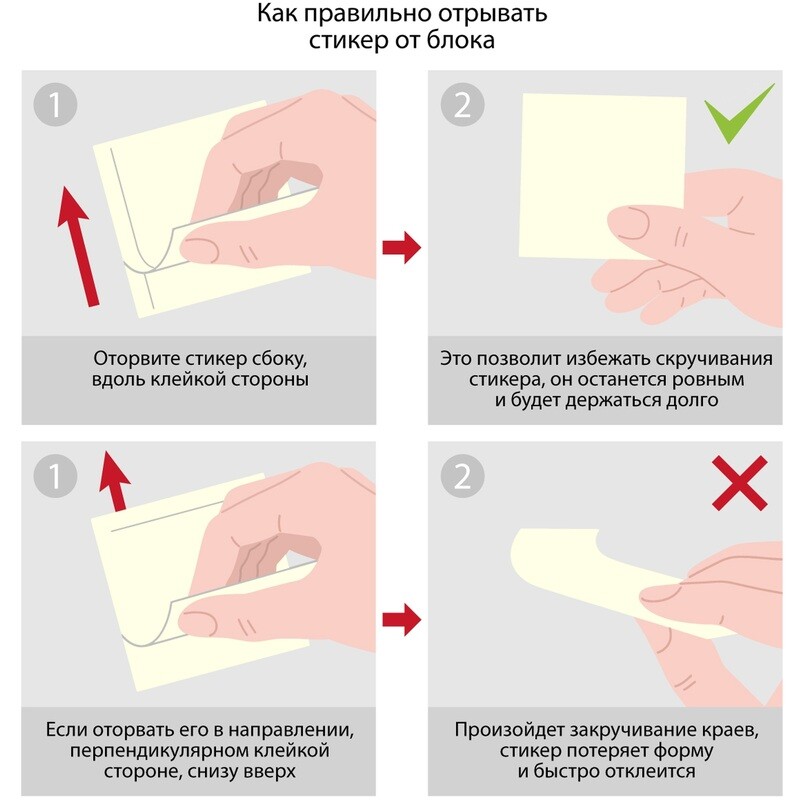 Как правильно отрывать стикер от блока

1

Оторвите стикер сбоку, вдоль клейкой стороны

2

Это позволит избежать скручивания стикера, он останется ровным и будет держаться долго

1

Если оторвать его в направлении, перпендикулярном клейкой стороне, снизу вверх

2

Произойдет закручивание краев, стикер потеряет форму и быстро отклеится