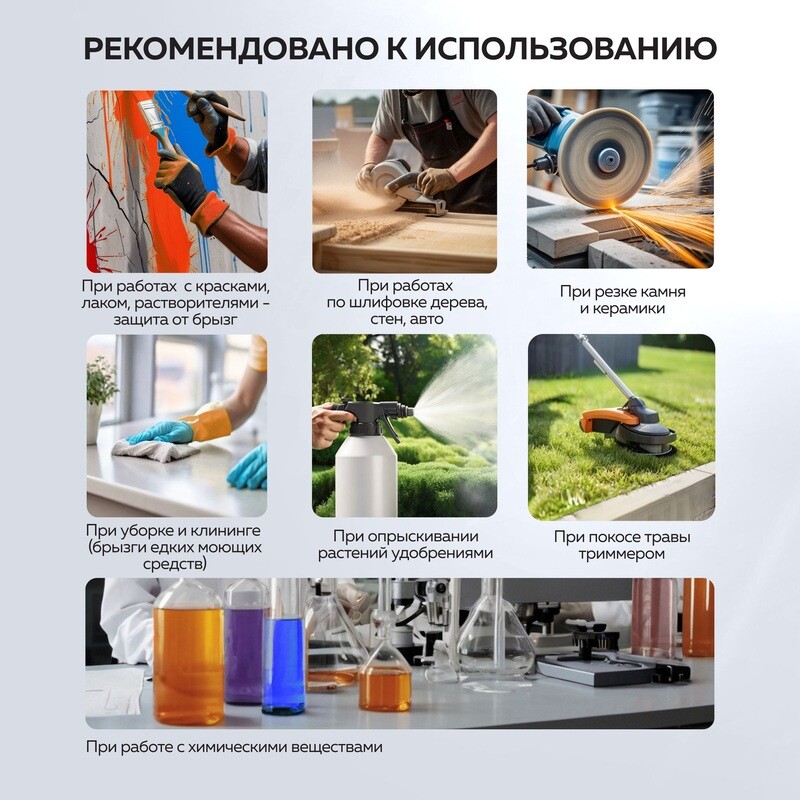 РЕКОМЕНДОВАНО К ИСПОЛЬЗОВАНИЮ

При работах с красками, лаком, растворителями - защита от брызг

При работах по шлифовке дерева, стен, авто

При резке камня и керамики

При уборке и клининге (брызги едких моющих средств)

При опрыскивании растений удобрениями

При покосе травы триммером

При работе с химическими веществами