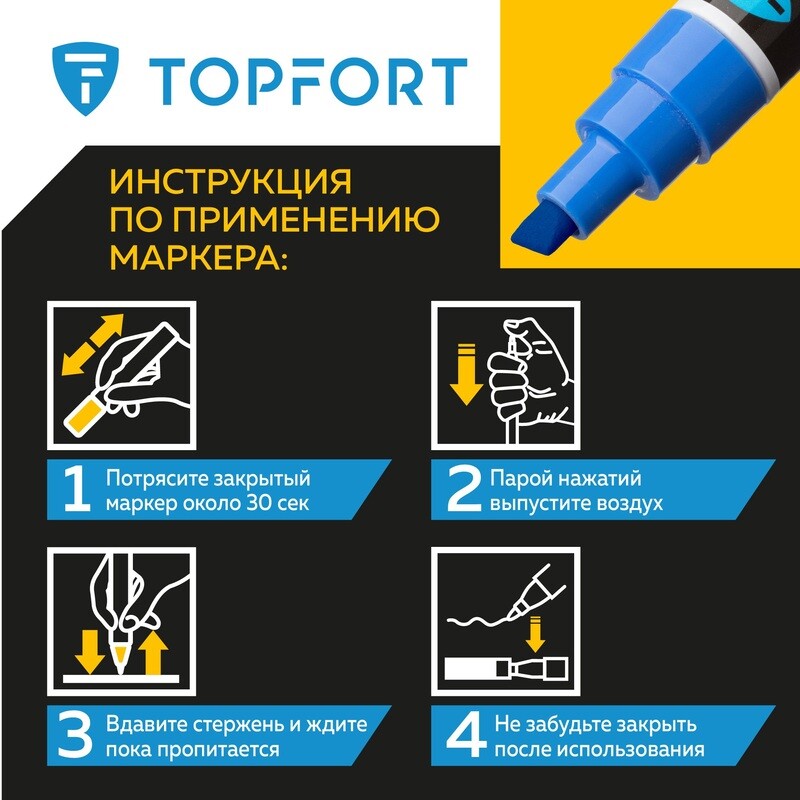 TOPFORT

ИНСТРУКЦИЯ ПО ПРИМЕНЕНИЮ МАРКЕРА:

1 Потрясите закрытый маркер около 30 сек

2 Парой нажатий выпустите воздух

3 Вдавите стержень и ждите пока пропитается

4 Не забудьте закрыть после использования