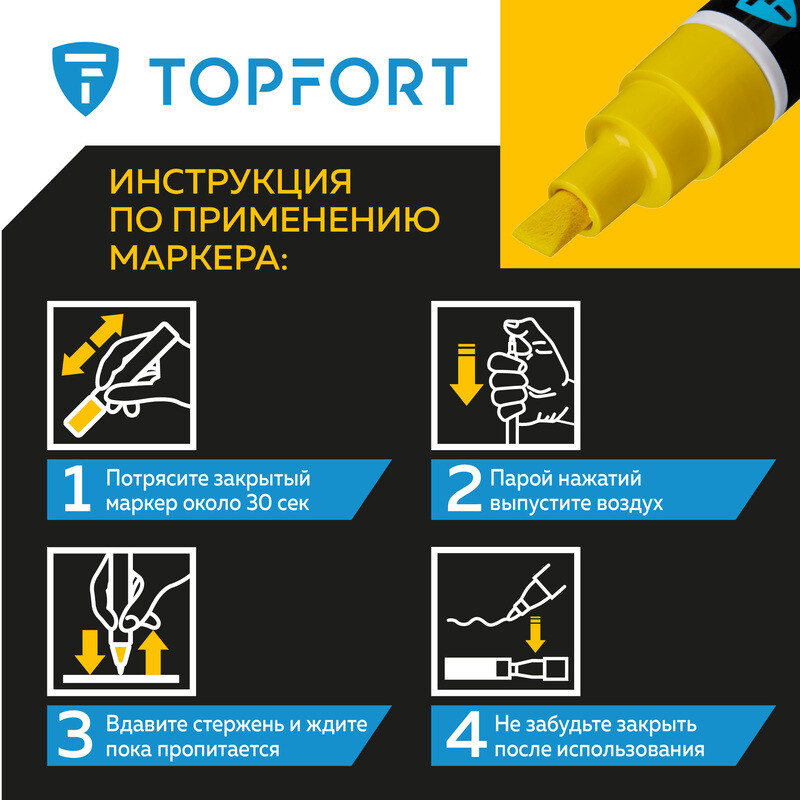 TOPFORT

ИНСТРУКЦИЯ ПО ПРИМЕНЕНИЮ МАРКЕРА:

1 Потрясите закрытый маркер около 30 сек

2 Парой нажатий выпустите воздух

3 Вдавите стержень и ждите пока пропитается

4 Не забудьте закрыть после использования