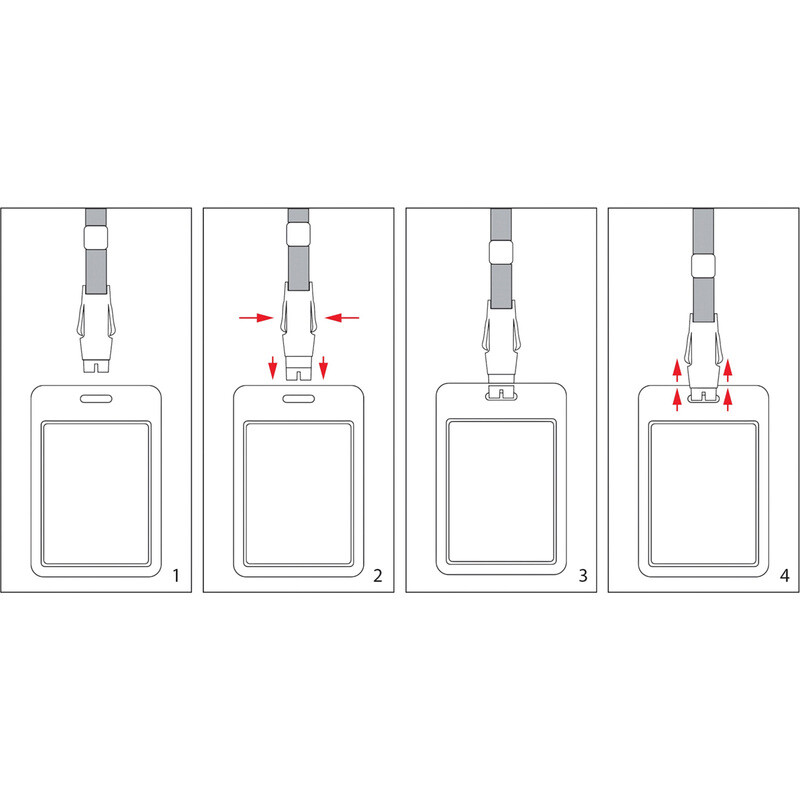 1

2

3

4