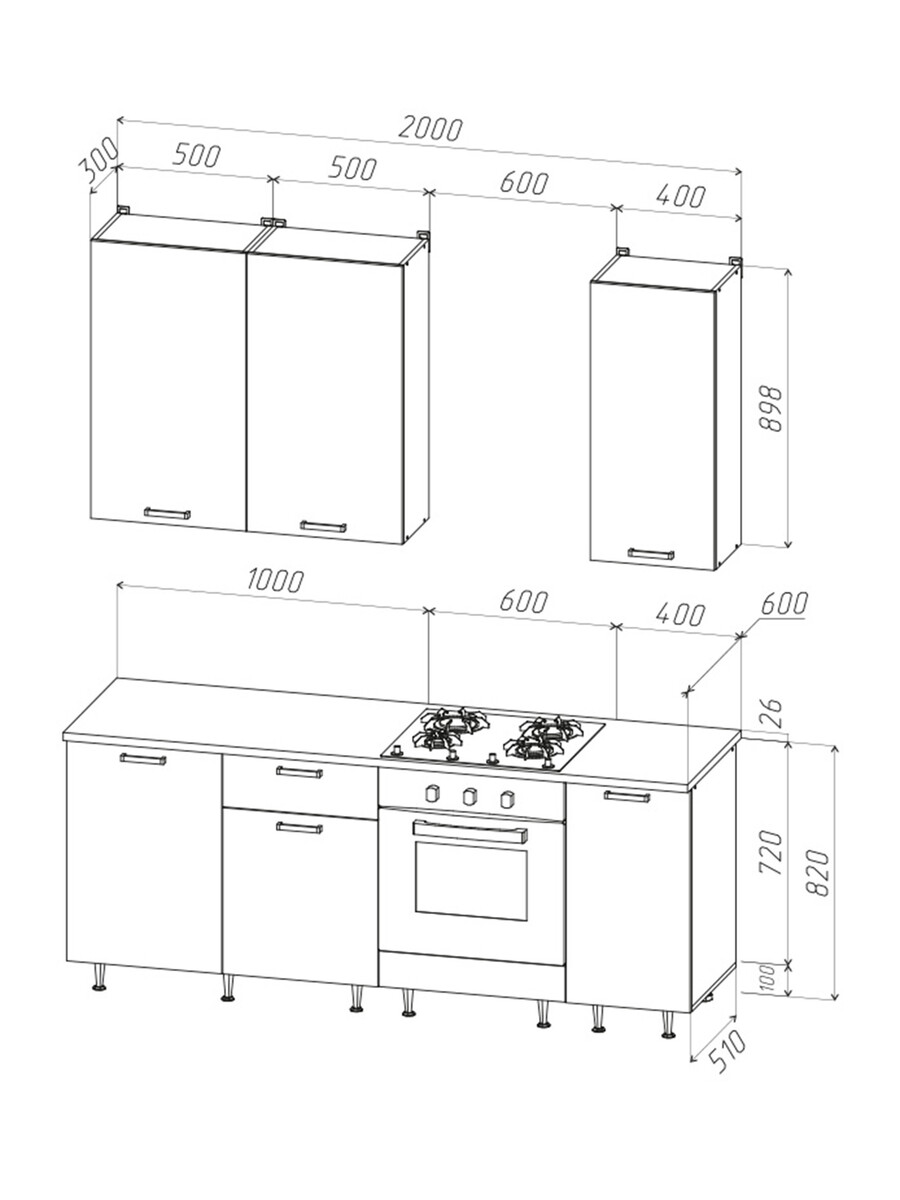 2000
300
500
500
600
400
898
1000
600
400
600
26
720
820
100
510