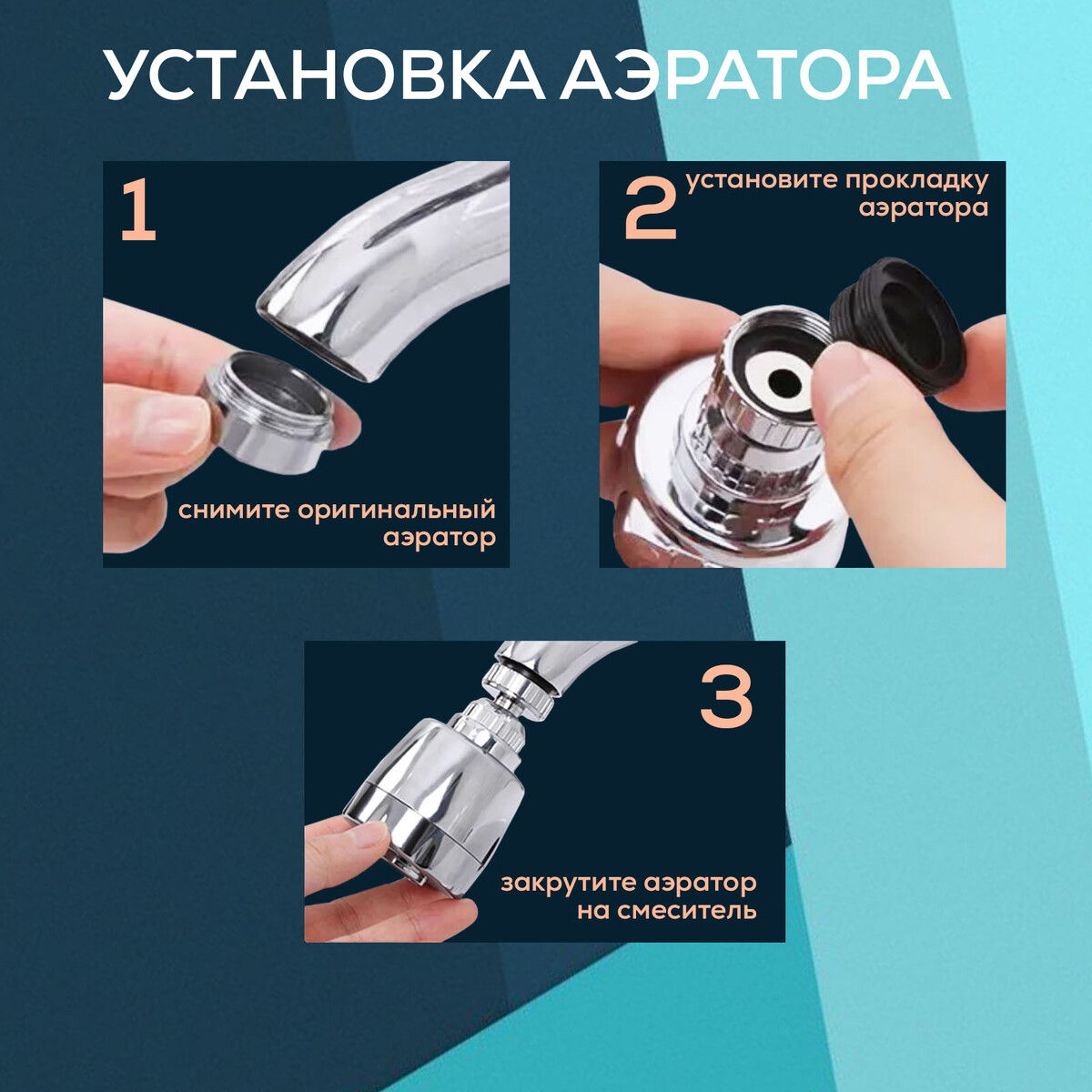 УСТАНОВКА АЭРАТОРА

1

снимите оригинальный аэратор

2

установите прокладку аэратора

3

закрутите аэратор на смеситель