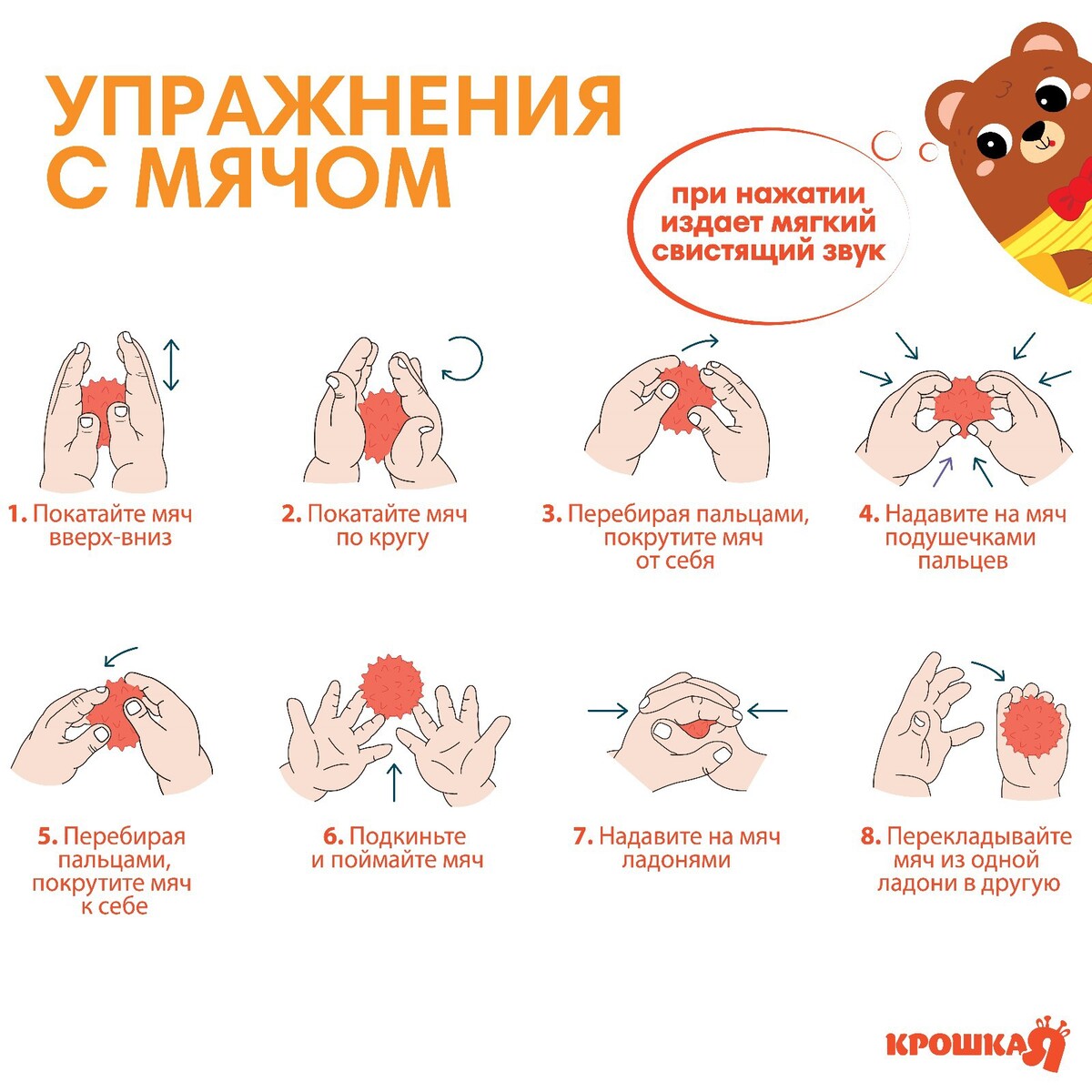 УПРАЖНЕНИЯ С МЯЧОМ

при нажатии издает мягкий свистящий звук

1. Покатайте мяч вверх-вниз

2. Покатайте мяч по кругу

3. Перебирая пальцами, покрутите мяч от себя

4. Надавите на мяч подушечками пальцев

5. Перебирая пальцами, покрутите мяч к себе

6. Подкиньте и поймайте мяч

7. Надавите на мяч ладонями

8. Перекладывайте мяч из одной ладони в другую

КРОШКА Я