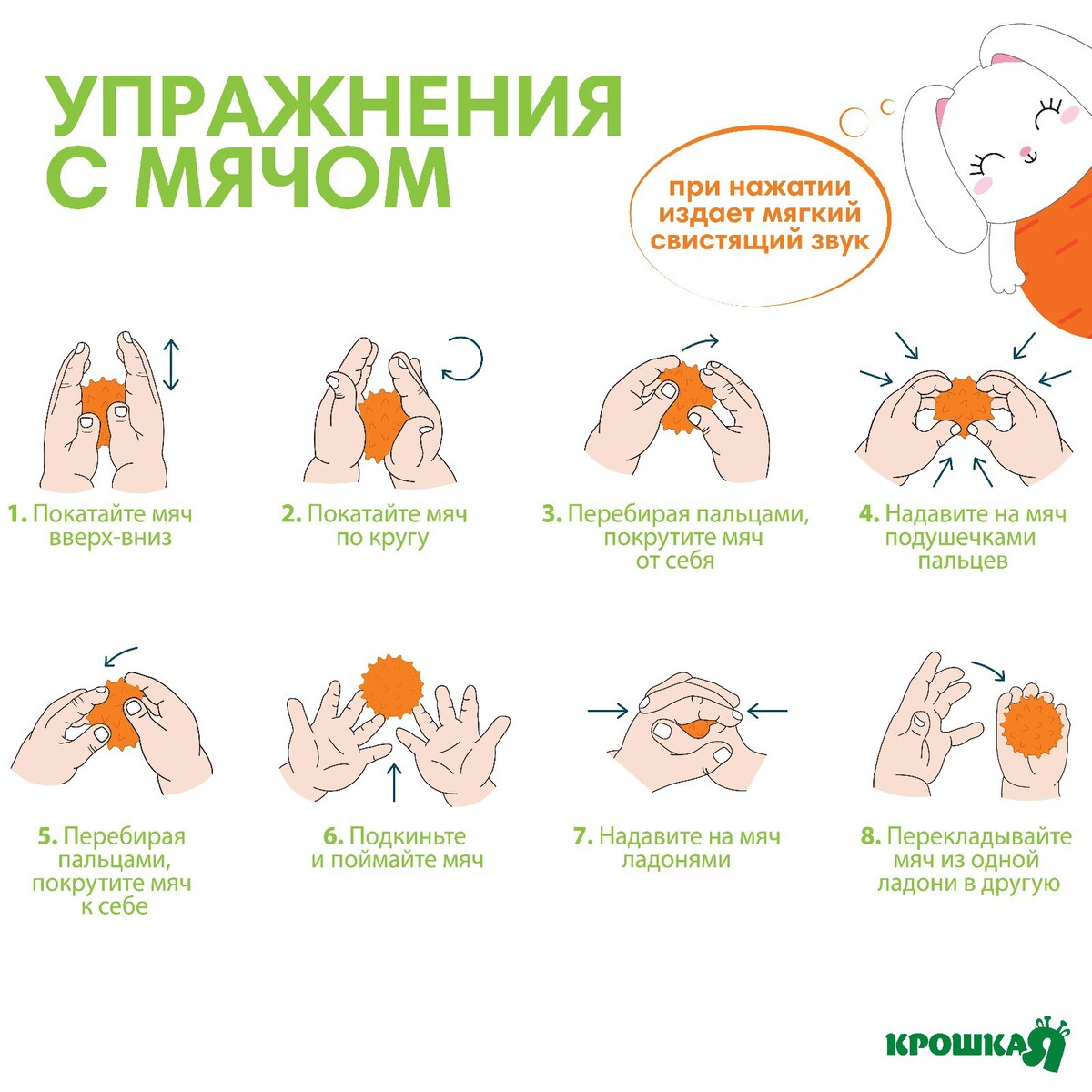 УПРАЖНЕНИЯ С МЯЧОМ

при нажатии издает мягкий свистящий звук

1. Покатайте мяч вверх-вниз

2. Покатайте мяч по кругу

3. Перебирая пальцами, покрутите мяч от себя

4. Надавите на мяч подушечками пальцев

5. Перебирая пальцами, покрутите мяч к себе

6. Подкиньте и поймайте мяч

7. Надавите на мяч ладонями

8. Перекладывайте мяч из одной ладони в другую

КРОШКА Я