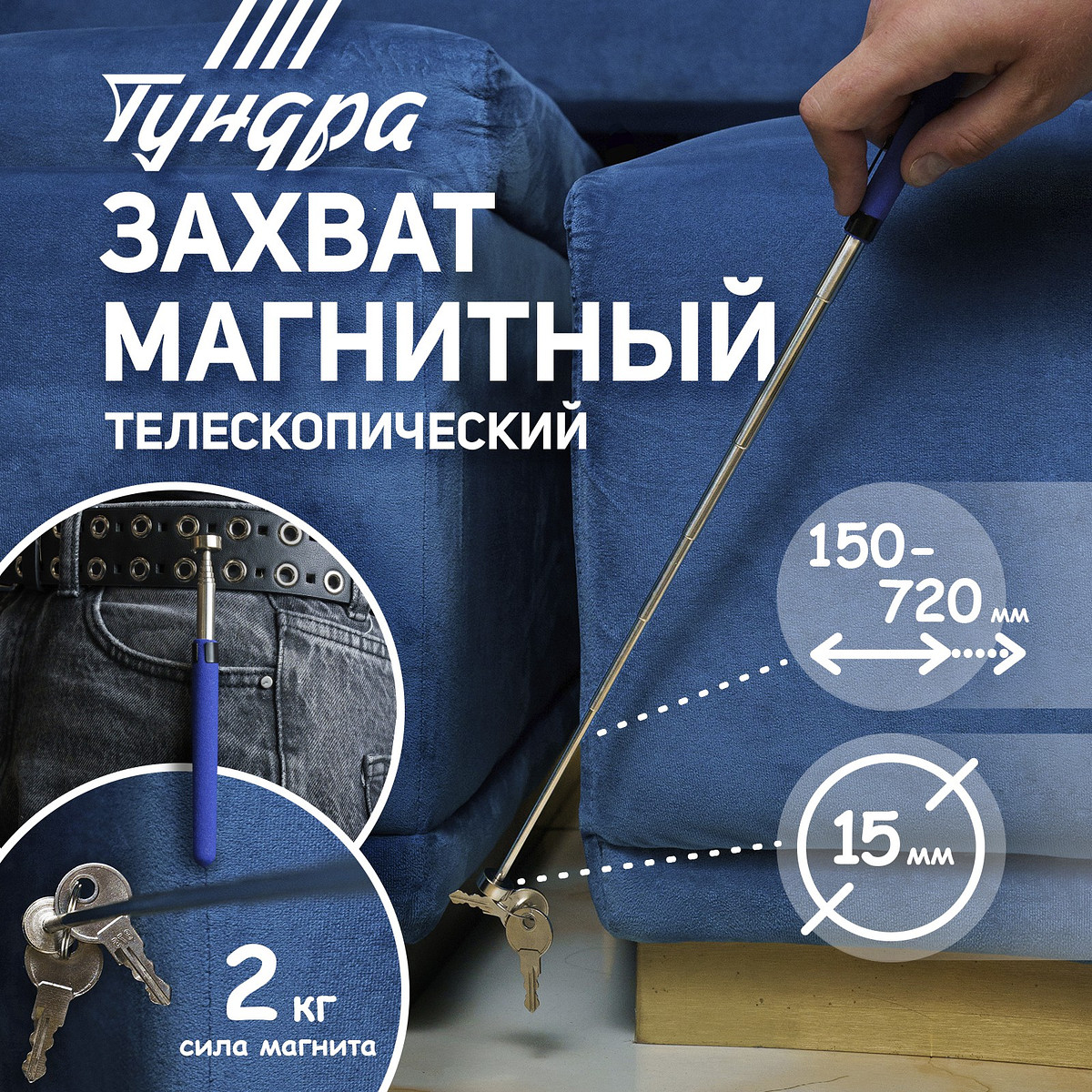 Тундра

ЗАХВАТ МАГНИТНЫЙ

ТЕЛЕСКОПИЧЕСКИЙ

150-720 мм

15 мм

2 кг
сила магнита