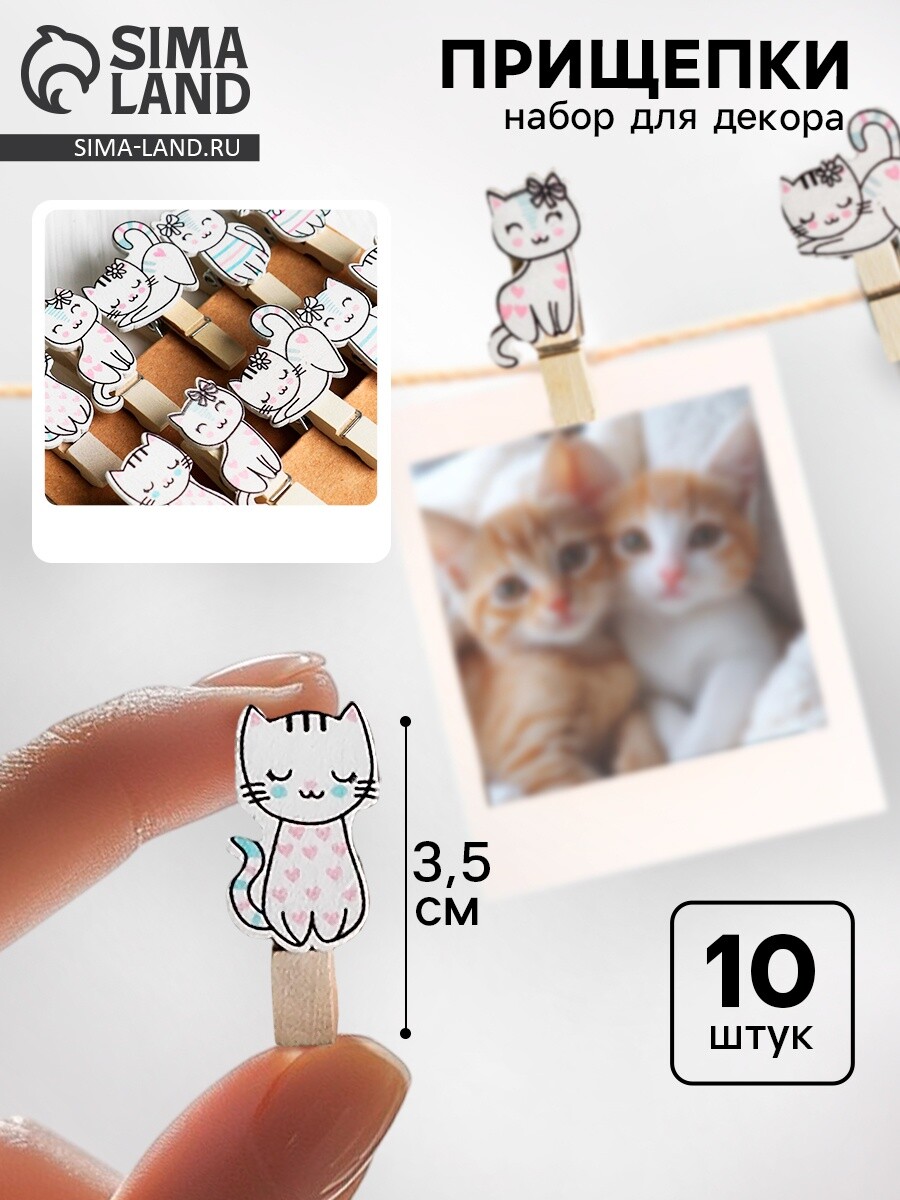 SIMA LAND
SIMA-LAND.RU

ПРИЩЕПКИ
набор для декора

3,5 см

10 штук