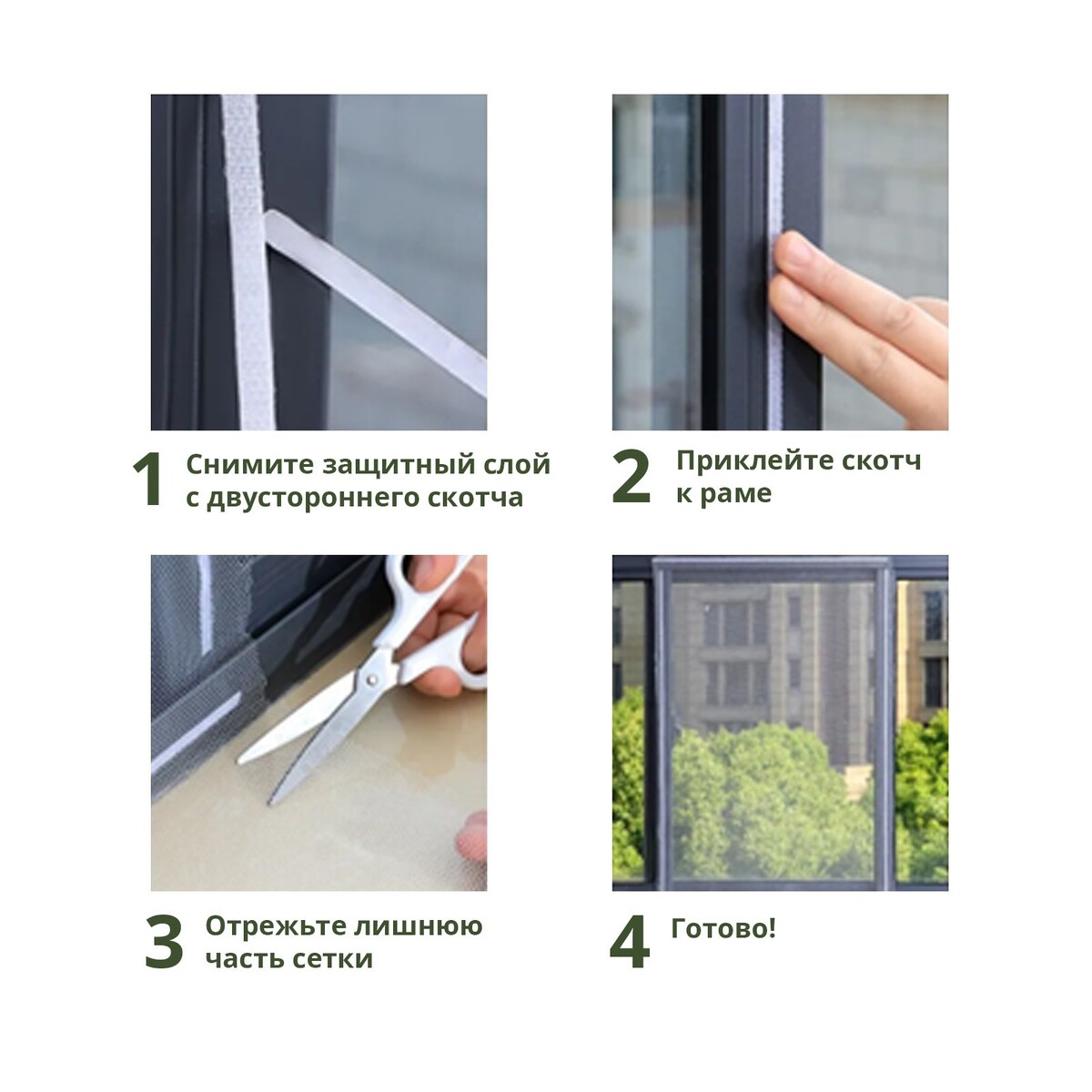 1 Снимите защитный слой с двустороннего скотча

2 Приклейте скотч к раме

3 Отрежьте лишнюю часть сетки

4 Готово!