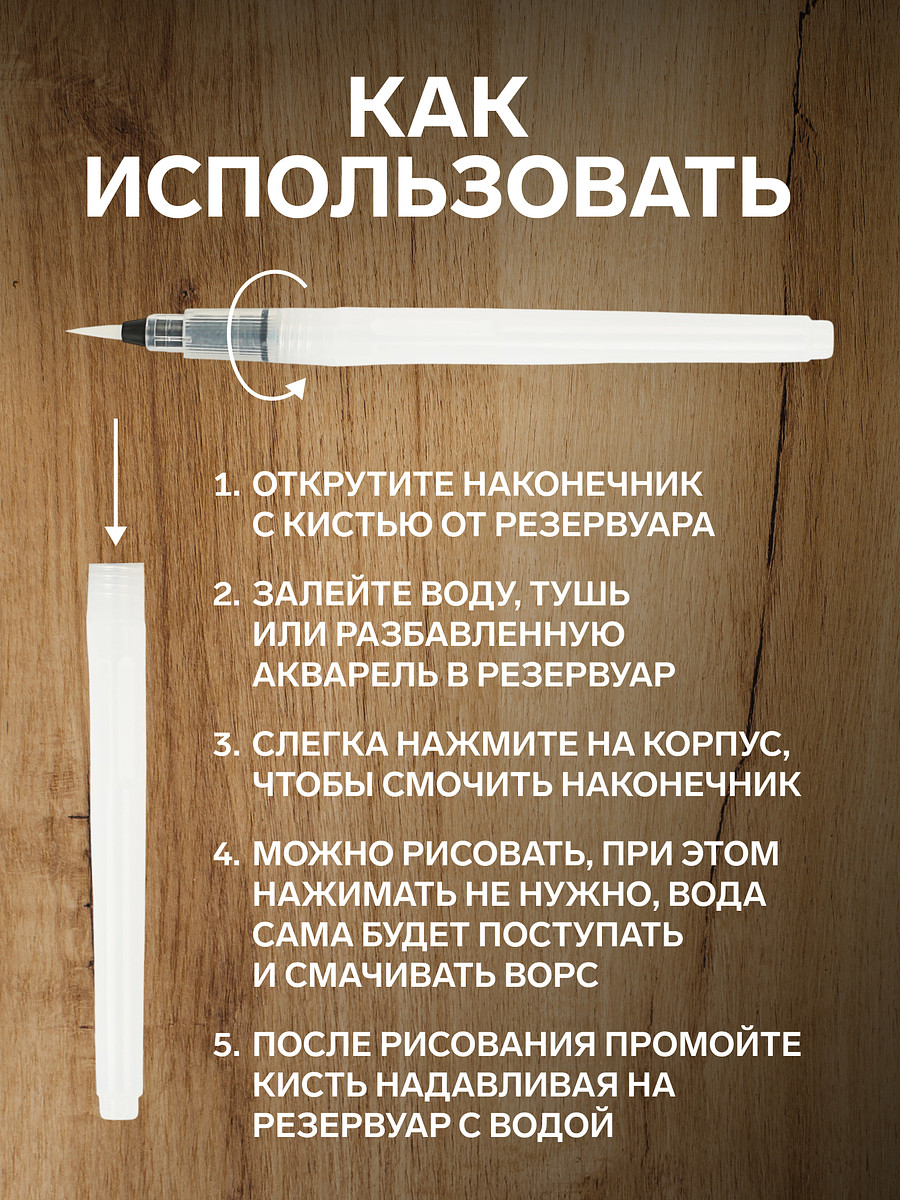 КАК ИСПОЛЬЗОВАТЬ

1. ОТКРУТИТЕ НАКОНЕЧНИК С КИСТЬЮ ОТ РЕЗЕРВУАРА

2. ЗАЛЕЙТЕ ВОДУ, ТУШЬ ИЛИ РАЗБАВЛЕННУЮ АКВАРЕЛЬ В РЕЗЕРВУАР

3. СЛЕГКА НАЖМИТЕ НА КОРПУС, ЧТОБЫ СМОЧИТЬ НАКОНЕЧНИК

4. МОЖНО РИСОВАТЬ, ПРИ ЭТОМ НАЖИМАТЬ НЕ НУЖНО, ВОДА САМА БУДЕТ ПОСТУПАТЬ И СМАЧИВАТЬ ВОРС

5. ПОСЛЕ РИСОВАНИЯ ПРОМОЙТЕ КИСТЬ НАДАВЛИВАЯ НА РЕЗЕРВУАР С ВОДОЙ