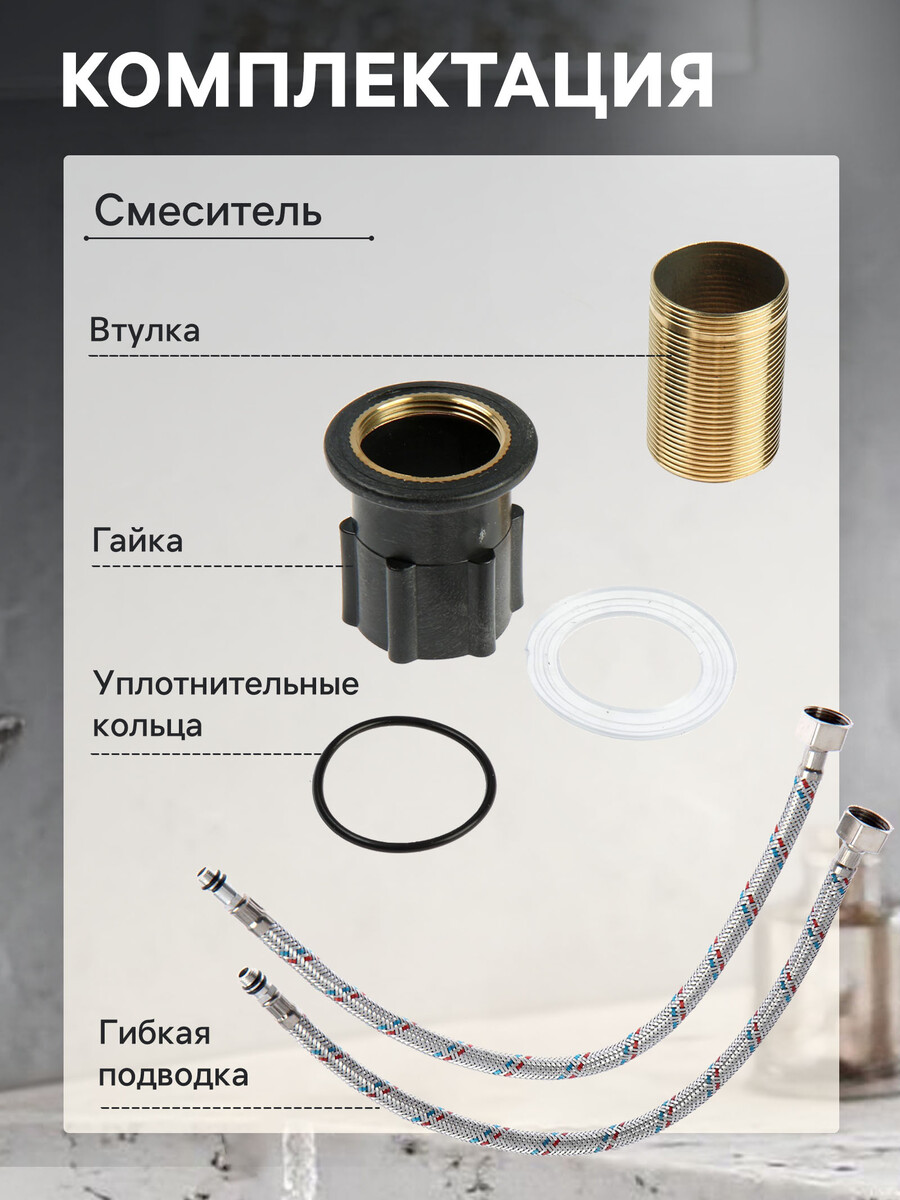 КОМПЛЕКТАЦИЯ

Смеситель

Втулка

Гайка

Уплотнительные кольца

Гибкая подводка