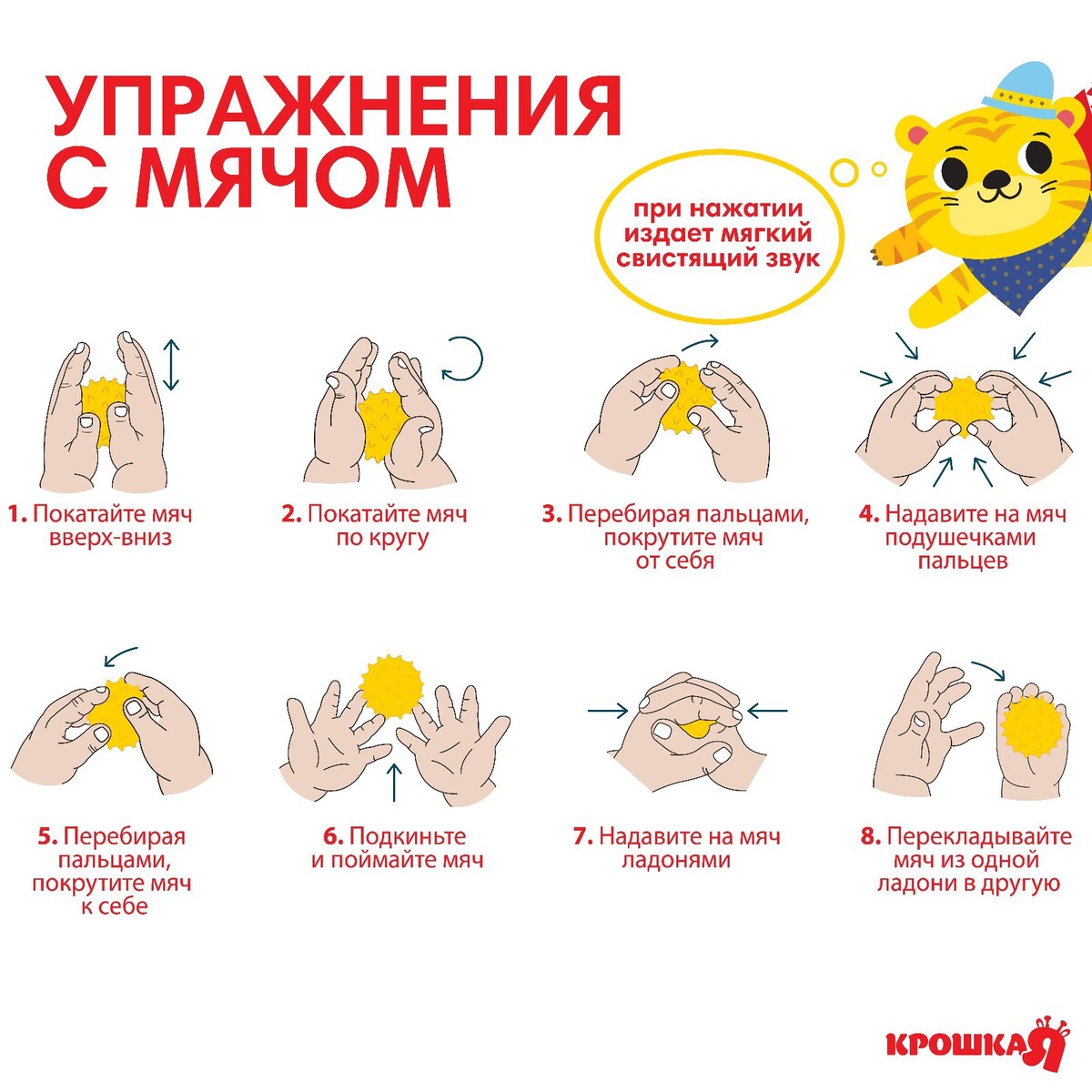 УПРАЖНЕНИЯ С МЯЧОМ

при нажатии издает мягкий свистящий звук

1. Покатайте мяч вверх-вниз

2. Покатайте мяч по кругу

3. Перебирая пальцами, покрутите мяч от себя

4. Надавите на мяч подушечками пальцев

5. Перебирая пальцами, покрутите мяч к себе

6. Подкиньте и поймайте мяч

7. Надавите на мяч ладонями

8. Перекладывайте мяч из одной ладони в другую

КРОШКА Я