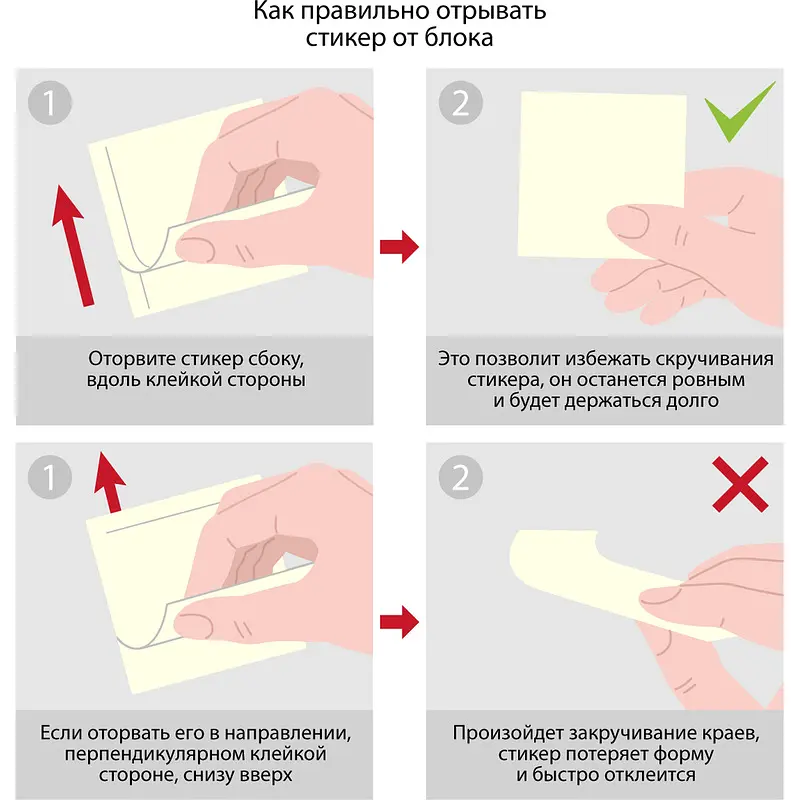 Как правильно отрывать стикер от блока

1

Оторвите стикер сбоку, вдоль клейкой стороны

2

Это позволит избежать скручивания стикера, он останется ровным и будет держаться долго

1

Если оторвать его в направлении, перпендикулярном клейкой стороне, снизу вверх

2

Произойдет закручивание краев, стикер потеряет форму и быстро отклеится