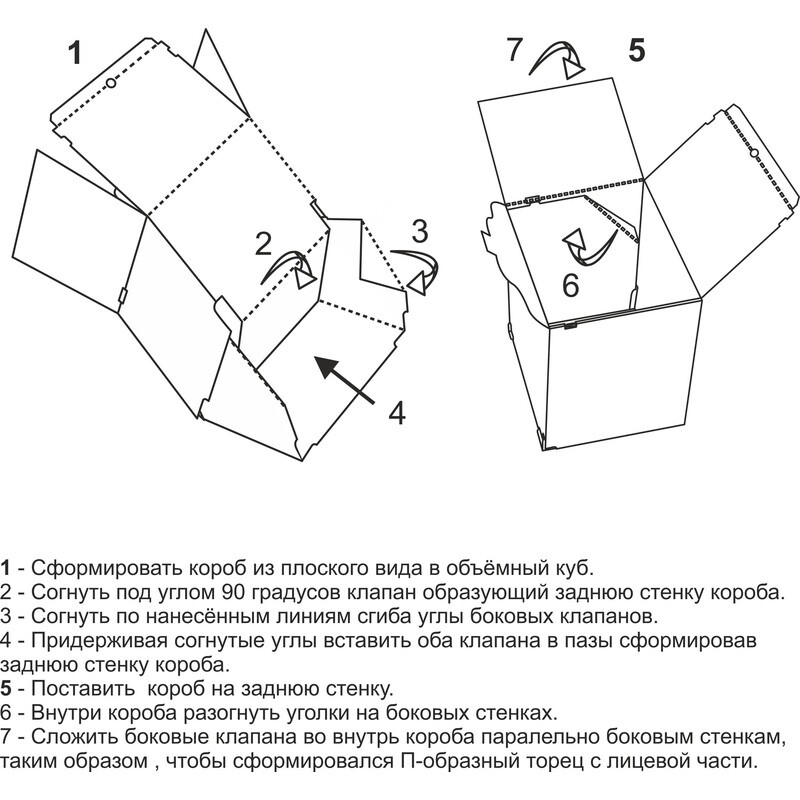 1

2

3

4

7

5

6

1 - Сформировать короб из плоского вида в объёмный куб.
2 - Согнуть под углом 90 градусов клапан образующий заднюю стенку короба.
3 - Согнуть по нанесённым линиям сгиба углы боковых клапанов.
4 - Придерживая согнутые углы вставить оба клапана в пазы сформировав заднюю стенку короба.
5 - Поставить короб на заднюю стенку.
6 - Внутри короба разогнуть уголки на боковых стенках.
7 - Сложить боковые клапана во внутрь короба паралельно боковым стенкам, таким образом , чтобы сформировался П-образный торец с лицевой части.