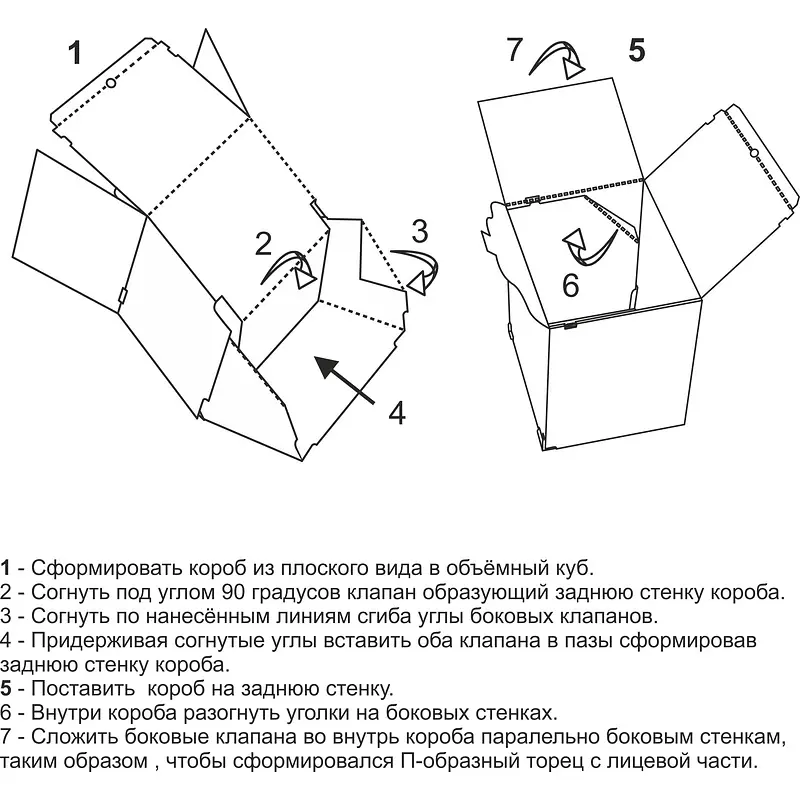 1

2

3

4

7

5

6

1 - Сформировать короб из плоского вида в объёмный куб.
2 - Согнуть под углом 90 градусов клапан образующий заднюю стенку короба.
3 - Согнуть по нанесённым линиям сгиба углы боковых клапанов.
4 - Придерживая согнутые углы вставить оба клапана в пазы сформировав заднюю стенку короба.
5 - Поставить  короб на заднюю стенку.
6 - Внутри короба разогнуть уголки на боковых стенках.
7 - Сложить боковые клапана во внутрь короба паралельно боковым стенкам, таким образом , чтобы сформировался П-образный торец с лицевой части.