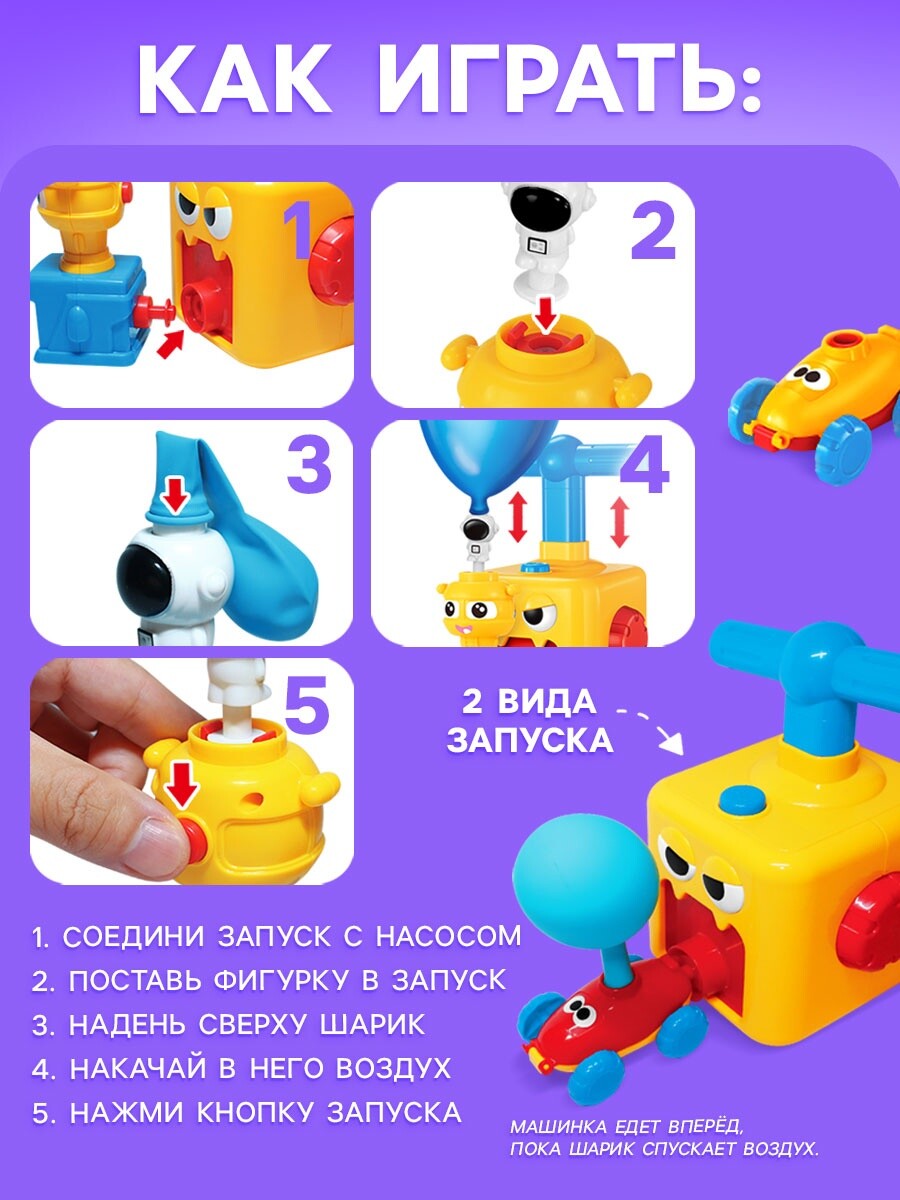 КАК ИГРАТЬ:

1

2

3

4

5

2 ВИДА ЗАПУСКА

1. СОЕДИНИ ЗАПУСК С НАСОСОМ
2. ПОСТАВЬ ФИГУРКУ В ЗАПУСК
3. НАДЕНЬ СВЕРХУ ШАРИК
4. НАКАЧАЙ В НЕГО ВОЗДУХ
5. НАЖМИ КНОПКУ ЗАПУСКА

МАШИНКА ЕДЕТ ВПЕРЁД, ПОКА ШАРИК СПУСКАЕТ ВОЗДУХ.