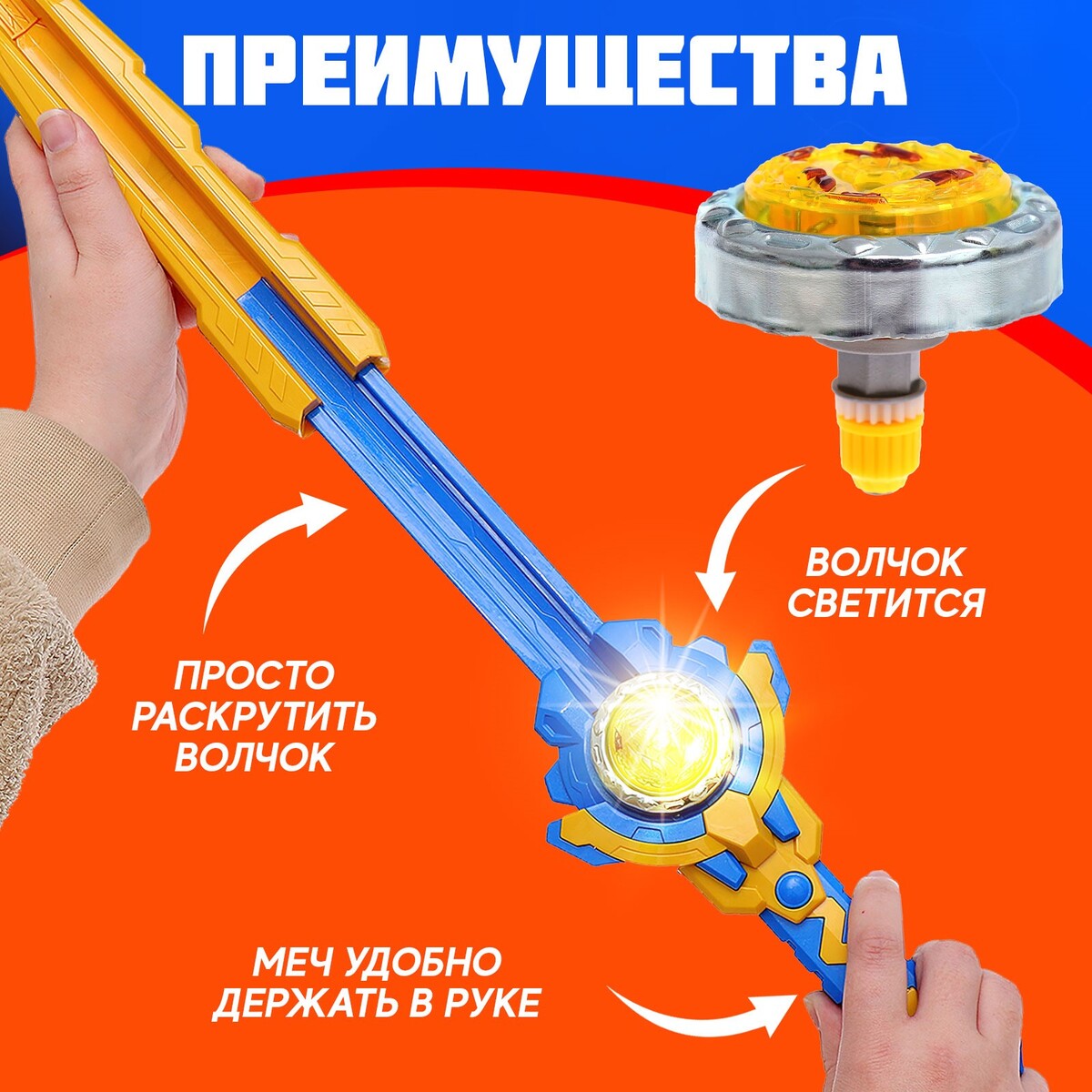 ПРЕИМУЩЕСТВА

ВОЛЧОК СВЕТИТСЯ

ПРОСТО РАСКРУТИТЬ ВОЛЧОК

МЕЧ УДОБНО ДЕРЖАТЬ В РУКЕ