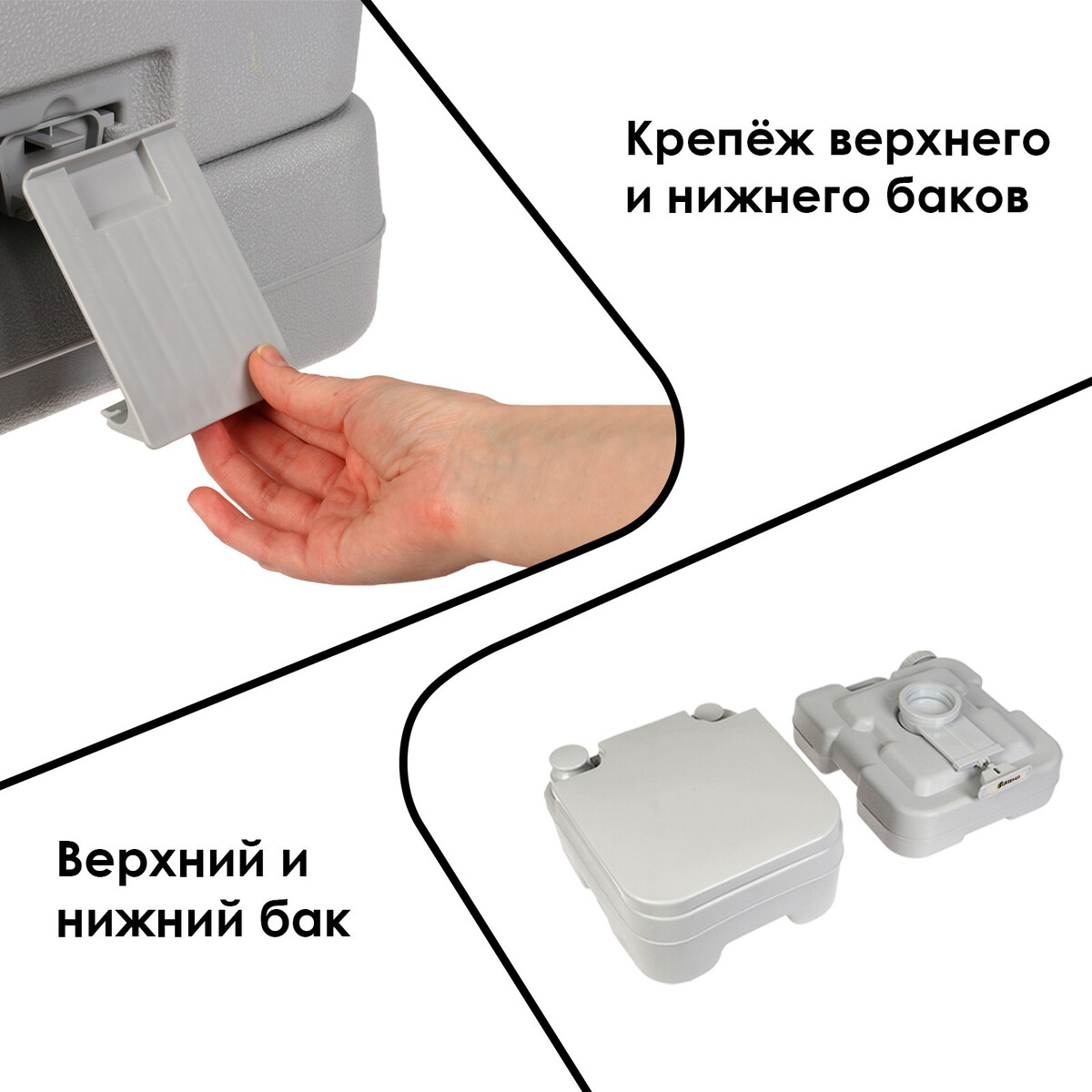 Крепёж верхнего и нижнего баков

Верхний и нижний бак