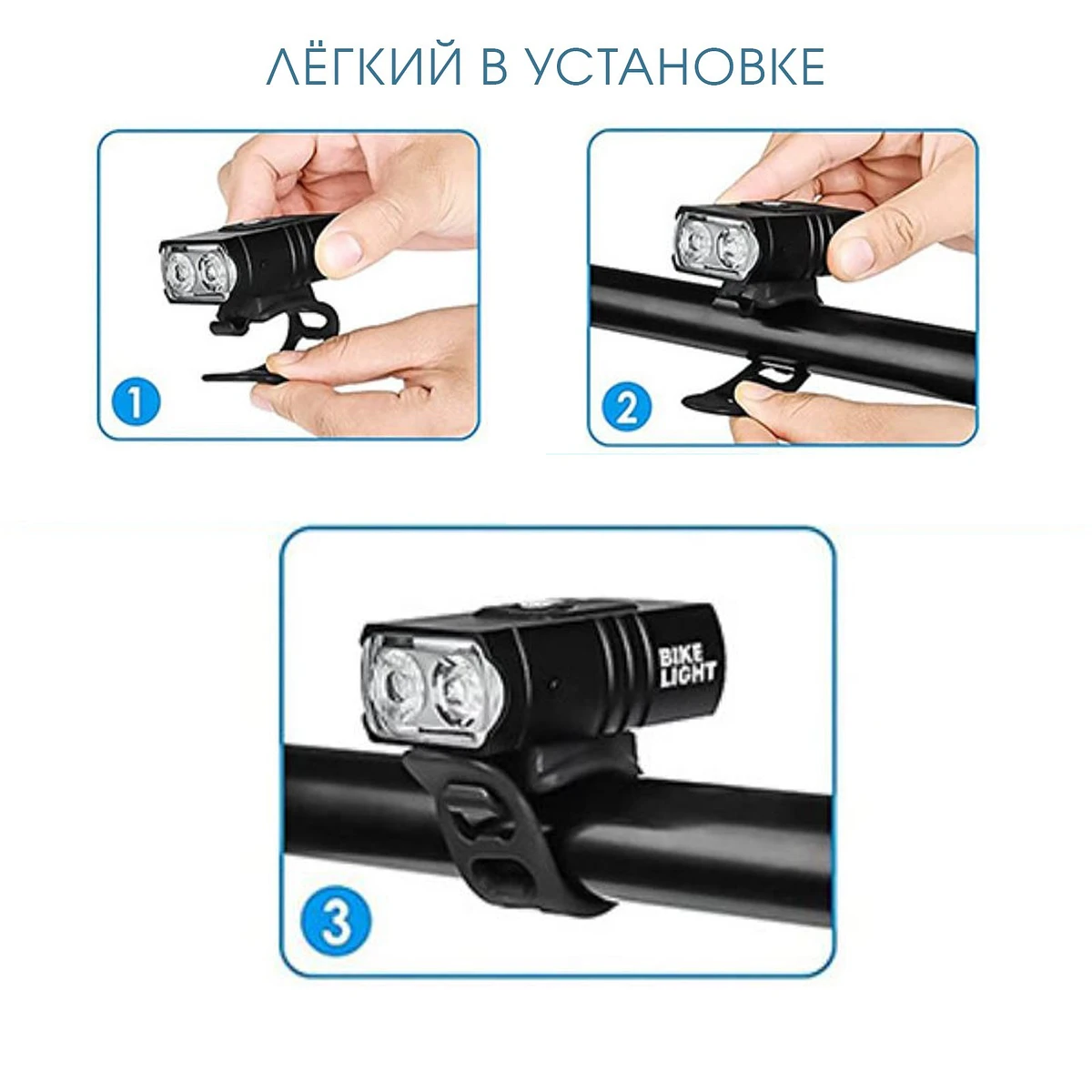 ЛЁГКИЙ В УСТАНОВКЕ

1

2

BIKE LIGHT

3