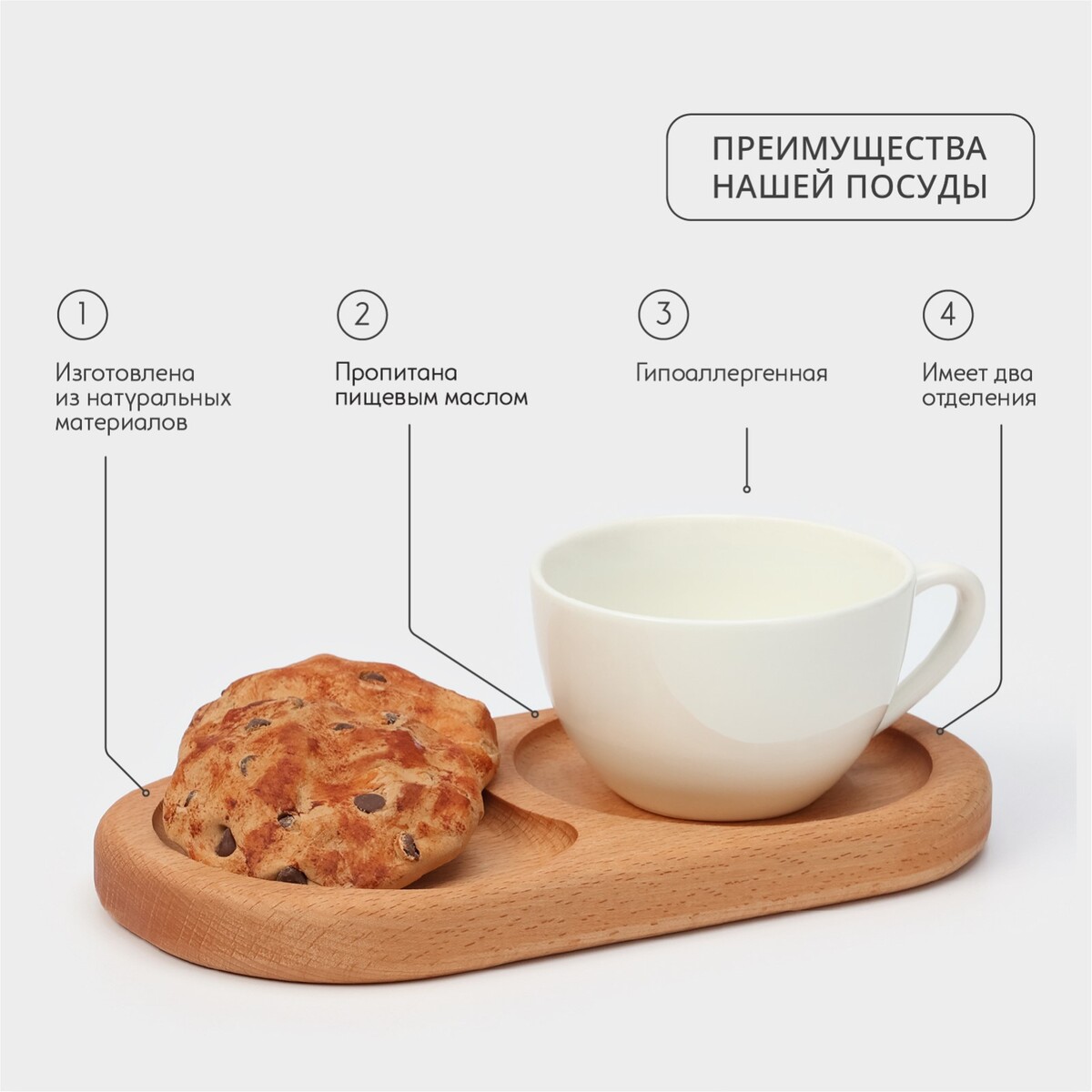 ПРЕИМУЩЕСТВА НАШЕЙ ПОСУДЫ

1

Изготовлена из натуральных материалов

2

Пропитана пищевым маслом

3

Гипоаллергенная

4

Имеет два отделения