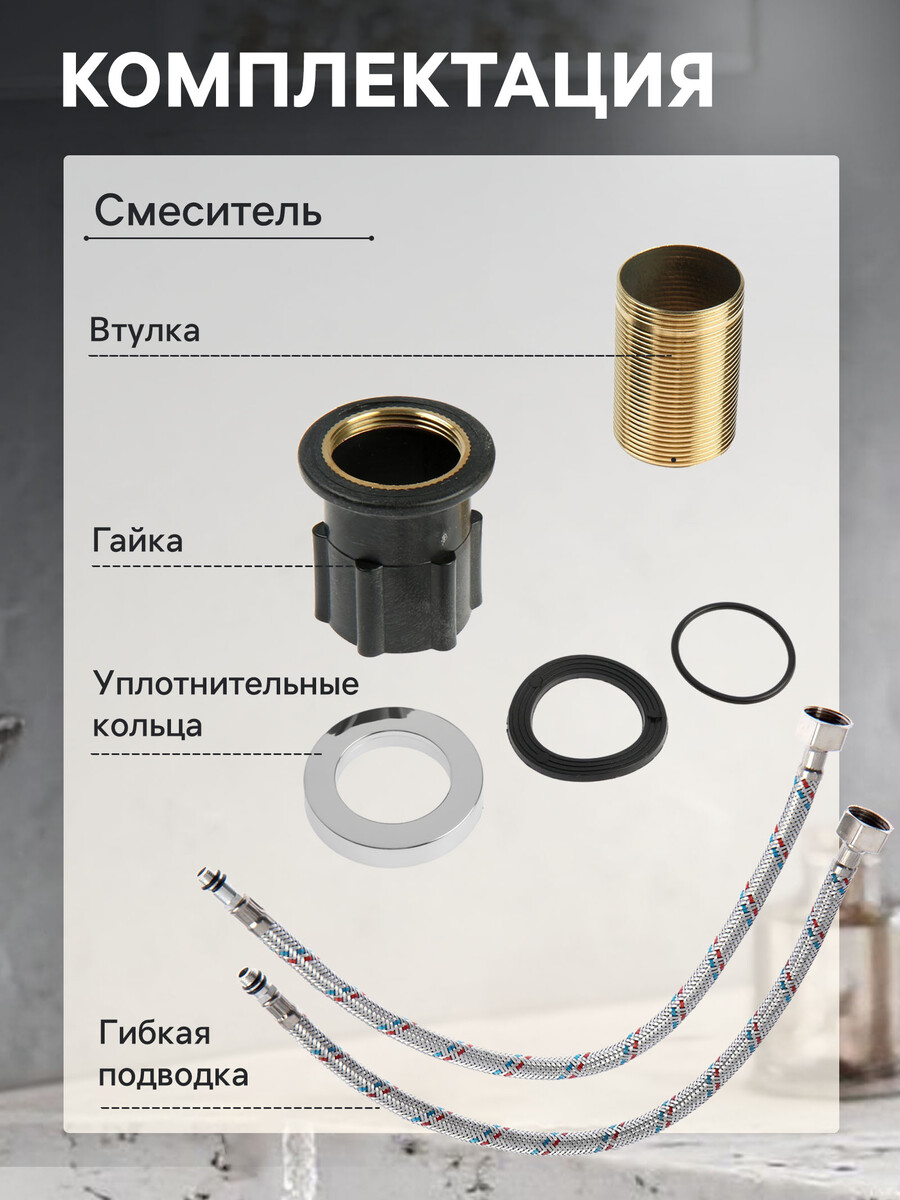 КОМПЛЕКТАЦИЯ

Смеситель

Втулка

Гайка

Уплотнительные кольца

Гибкая подводка