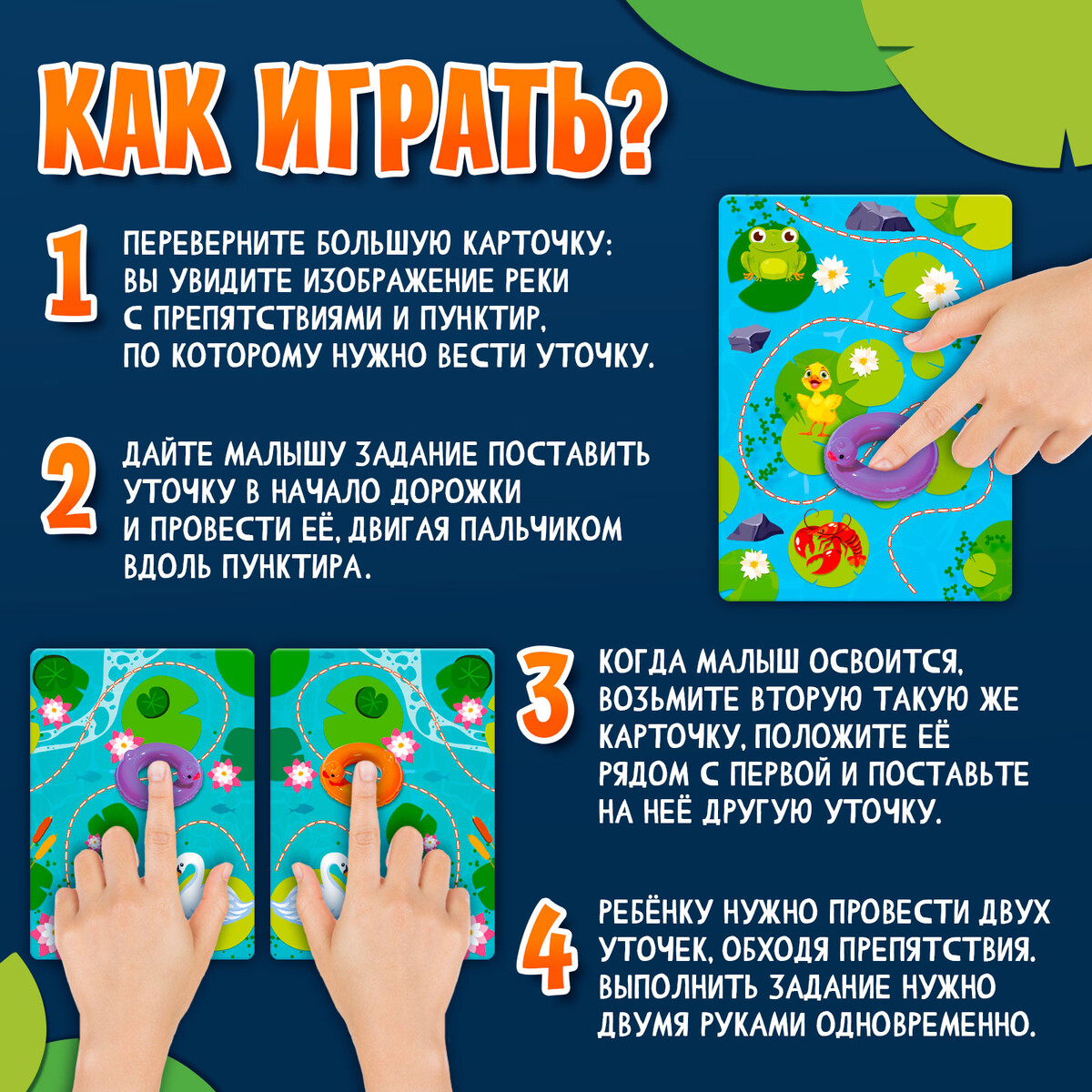 КАК ИГРАТЬ?

1 ПЕРЕВЕРНИТЕ БОЛЬШУЮ КАРТОЧКУ: ВЫ УВИДИТЕ ИЗОБРАЖЕНИЕ РЕКИ С ПРЕПЯТСТВИЯМИ И ПУНКТИР, ПО КОТОРОМУ НУЖНО ВЕСТИ УТОЧКУ.

2 ДАЙТЕ МАЛЫШУ ЗАДАНИЕ ПОСТАВИТЬ УТОЧКУ В НАЧАЛО ДОРОЖКИ И ПРОВЕСТИ ЕЁ, ДВИГАЯ ПАЛЬЧИКОМ ВДОЛЬ ПУНКТИРА.

3 КОГДА МАЛЫШ ОСВОИТСЯ, ВОЗЬМИТЕ ВТОРУЮ ТАКУЮ ЖЕ КАРТОЧКУ, ПОЛОЖИТЕ ЕЁ РЯДОМ С ПЕРВОЙ И ПОСТАВЬТЕ НА НЕЁ ДРУГУЮ УТОЧКУ.

4 РЕБЁНКУ НУЖНО ПРОВЕСТИ ДВУХ УТОЧЕК, ОБХОДЯ ПРЕПЯТСТВИЯ. ВЫПОЛНИТЬ ЗАДАНИЕ НУЖНО ДВУМЯ РУКАМИ ОДНОВРЕМЕННО.