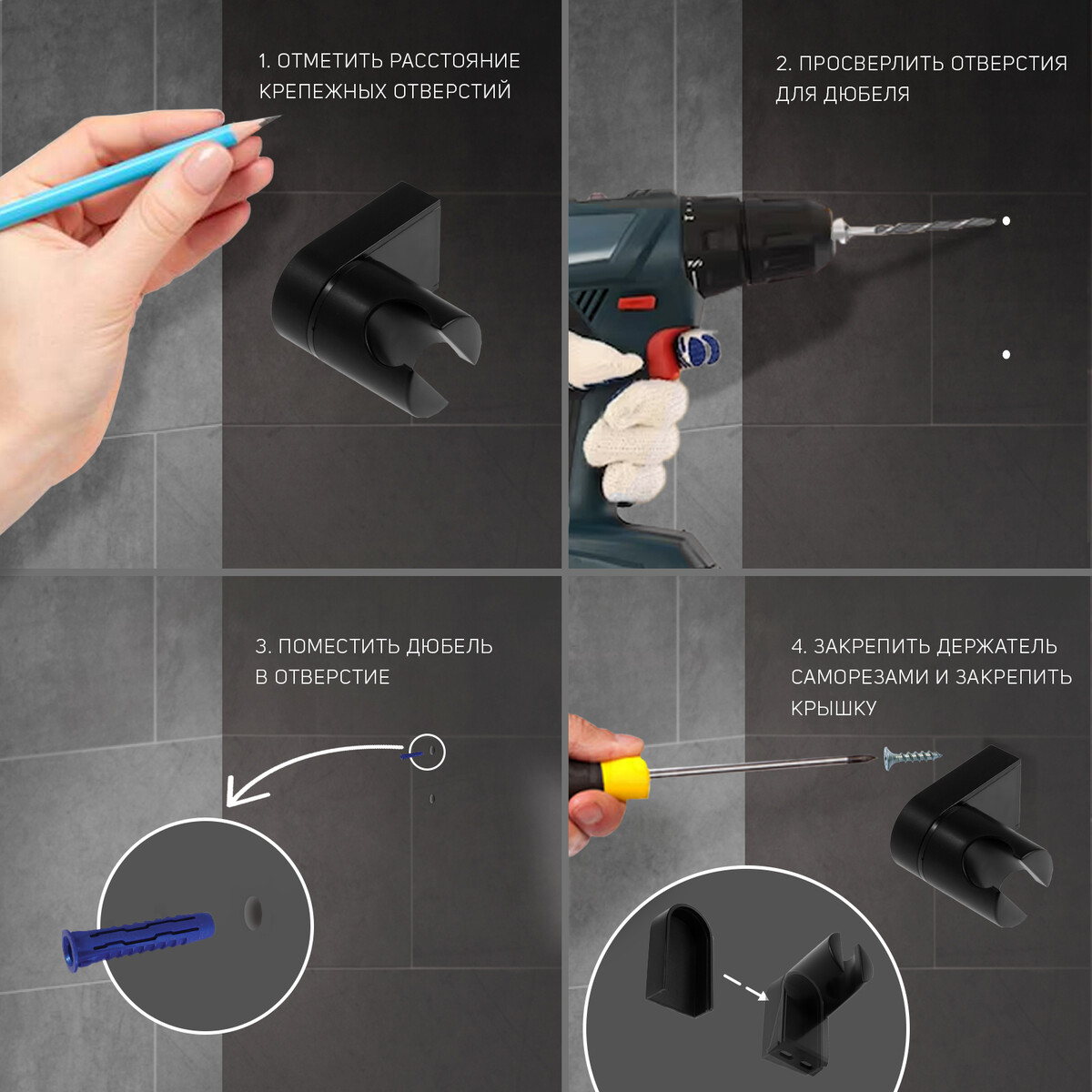 1. ОТМЕТИТЬ РАССТОЯНИЕ КРЕПЕЖНЫХ ОТВЕРСТИЙ

2. ПРОСВЕРЛИТЬ ОТВЕРСТИЯ ДЛЯ ДЮБЕЛЯ

3. ПОМЕСТИТЬ ДЮБЕЛЬ В ОТВЕРСТИЕ

4. ЗАКРЕПИТЬ ДЕРЖАТЕЛЬ САМОРЕЗАМИ И ЗАКРЕПИТЬ КРЫШКУ